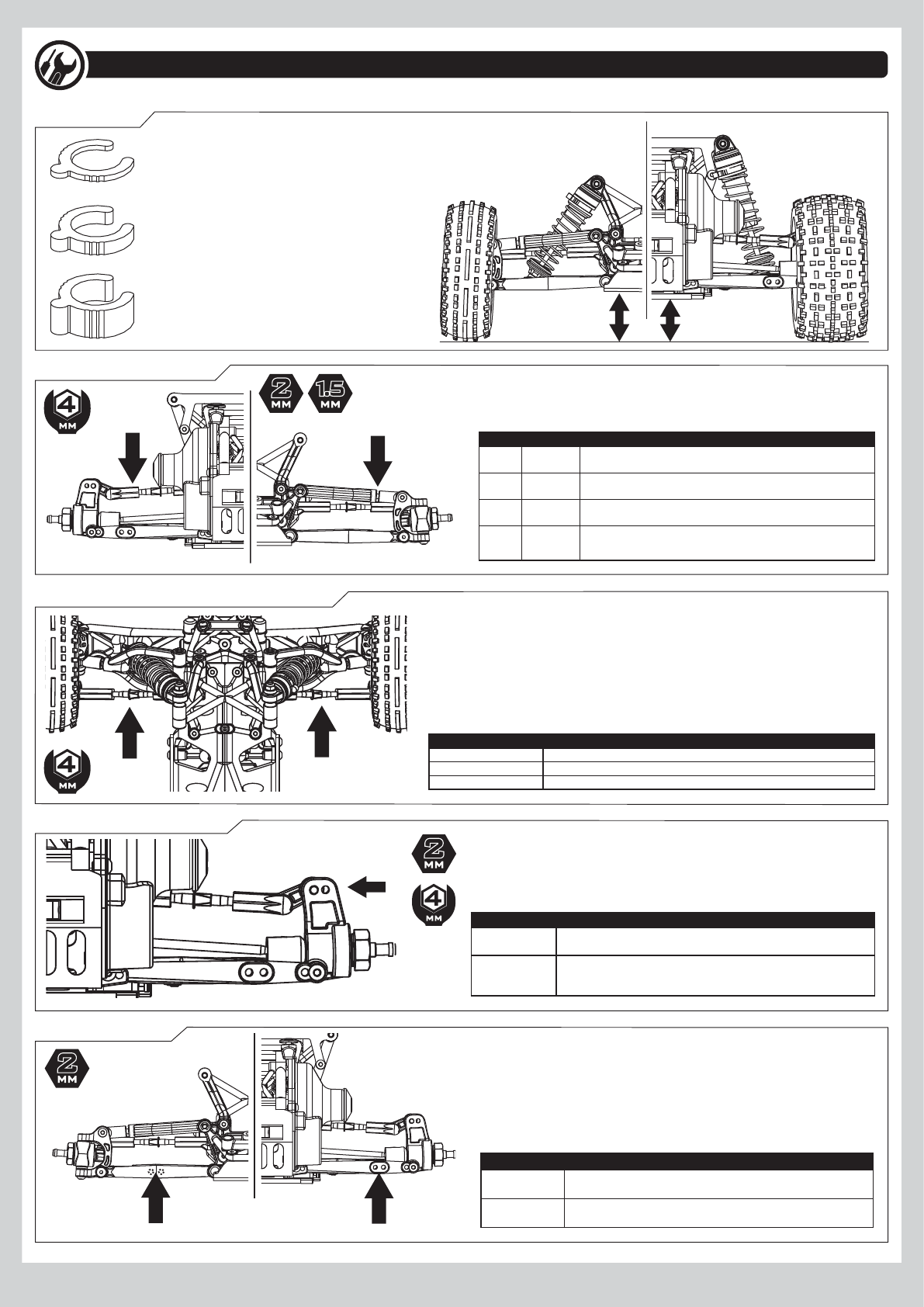 4 MM

2 MM

1.5 MM

4 MM

2 MM

4 MM

2 MM