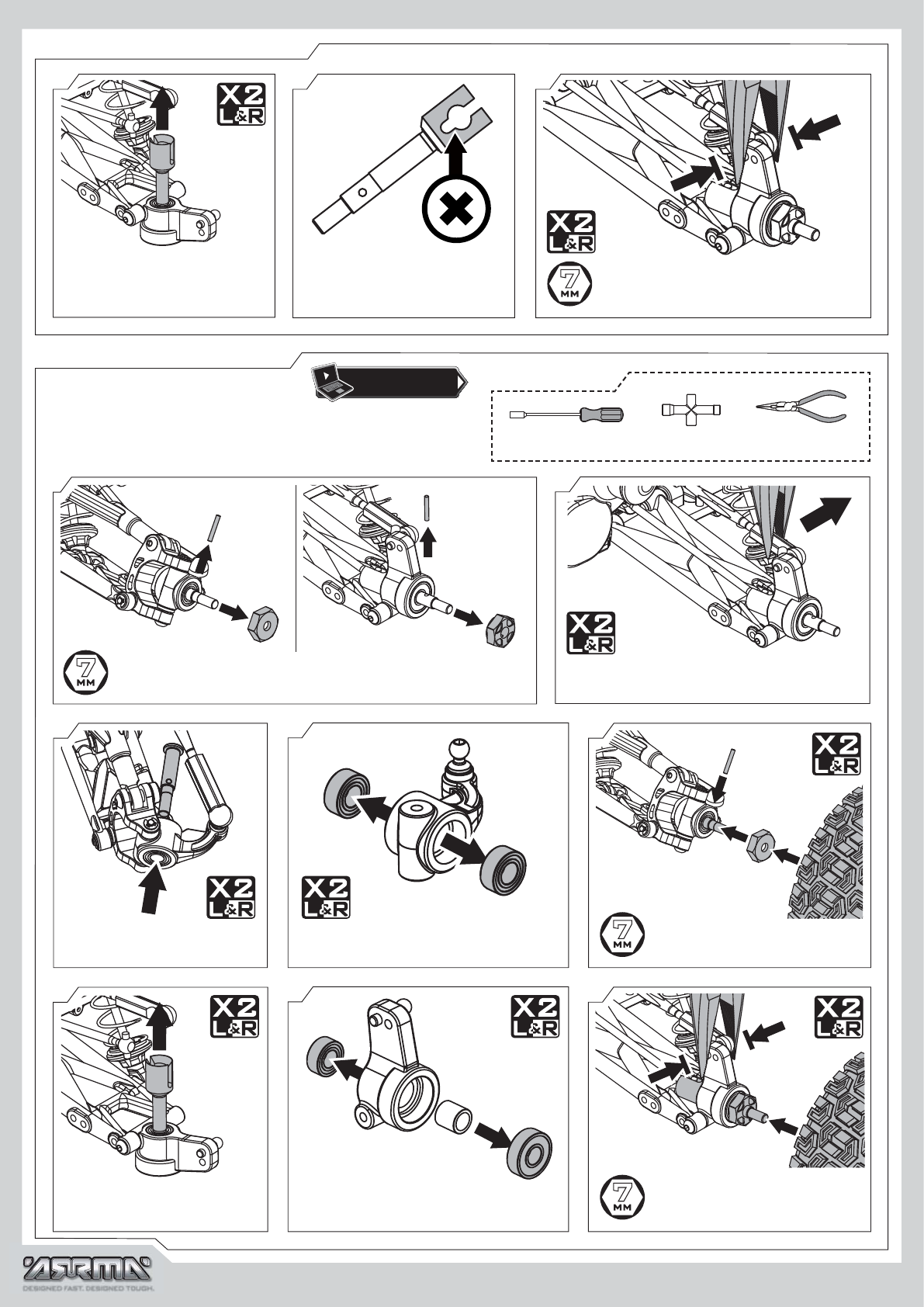 X2
L&R

X2
L&R

7
MM

7
MM

X2
L&R

X2
L&R

X2
L&R

X2
L&R

7
MM

X2
L&R

X2
L&R

X2
L&R

7
MM

ARRMA
DESIGNED FAST. DESIGNED TOUGH.