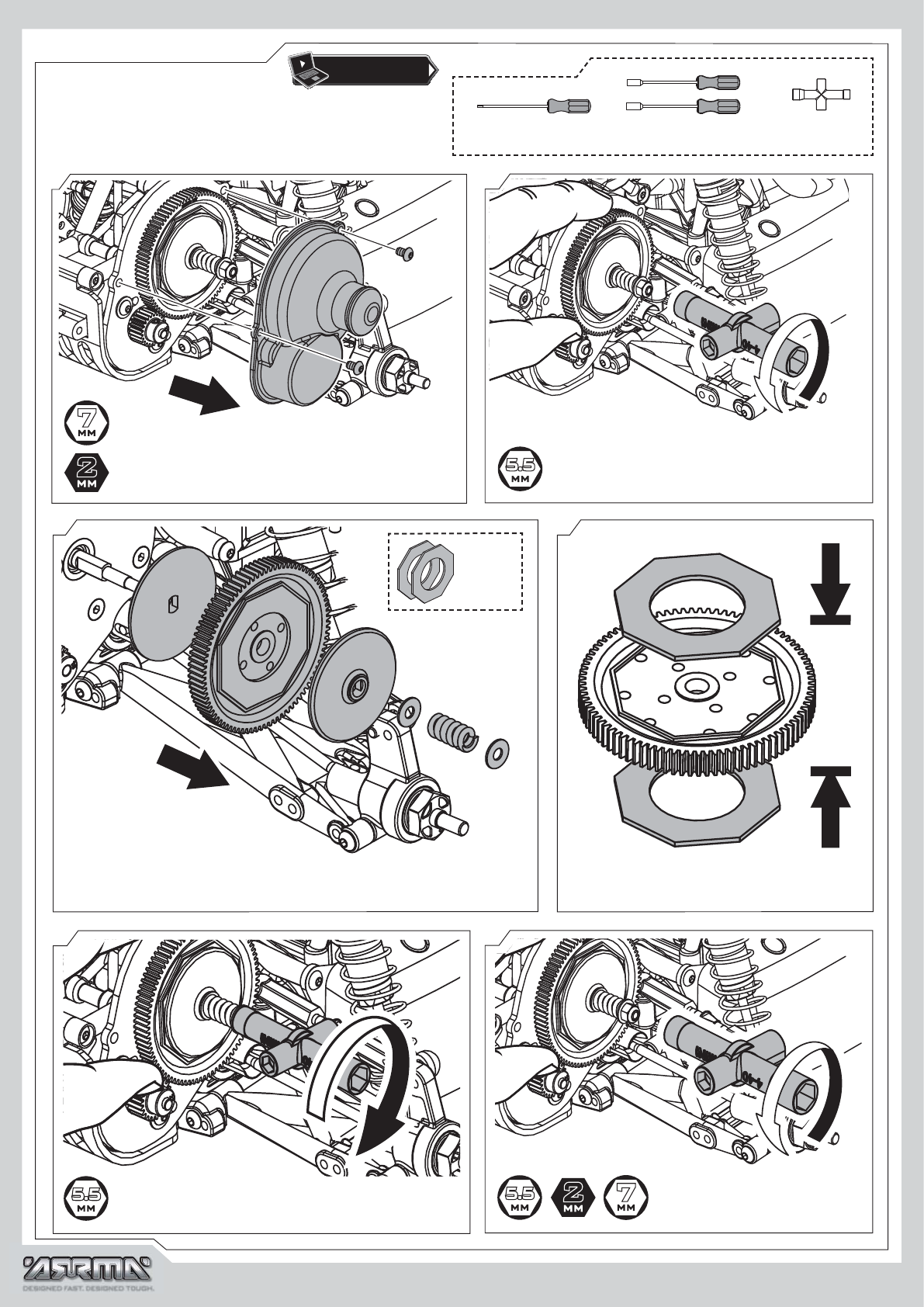 7 MM

2 MM

5.5 MM

5.5 MM

5.5 MM 2 MM 7 MM

ARRMA

DESIGNED FAST. DESIGNED TOUGH.