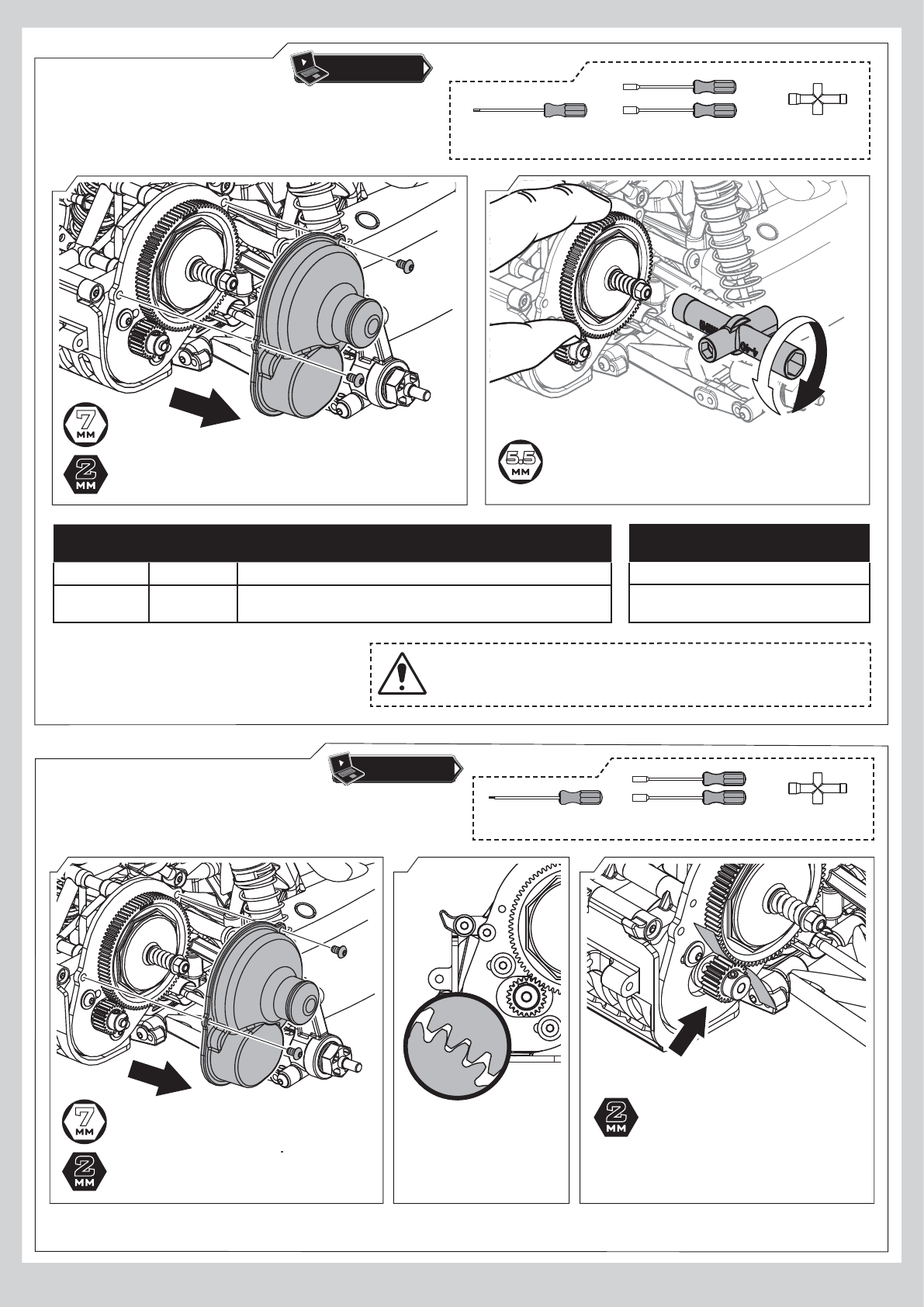 7 MM

2 MM

5.5 MM

7 MM

2 MM

2 MM