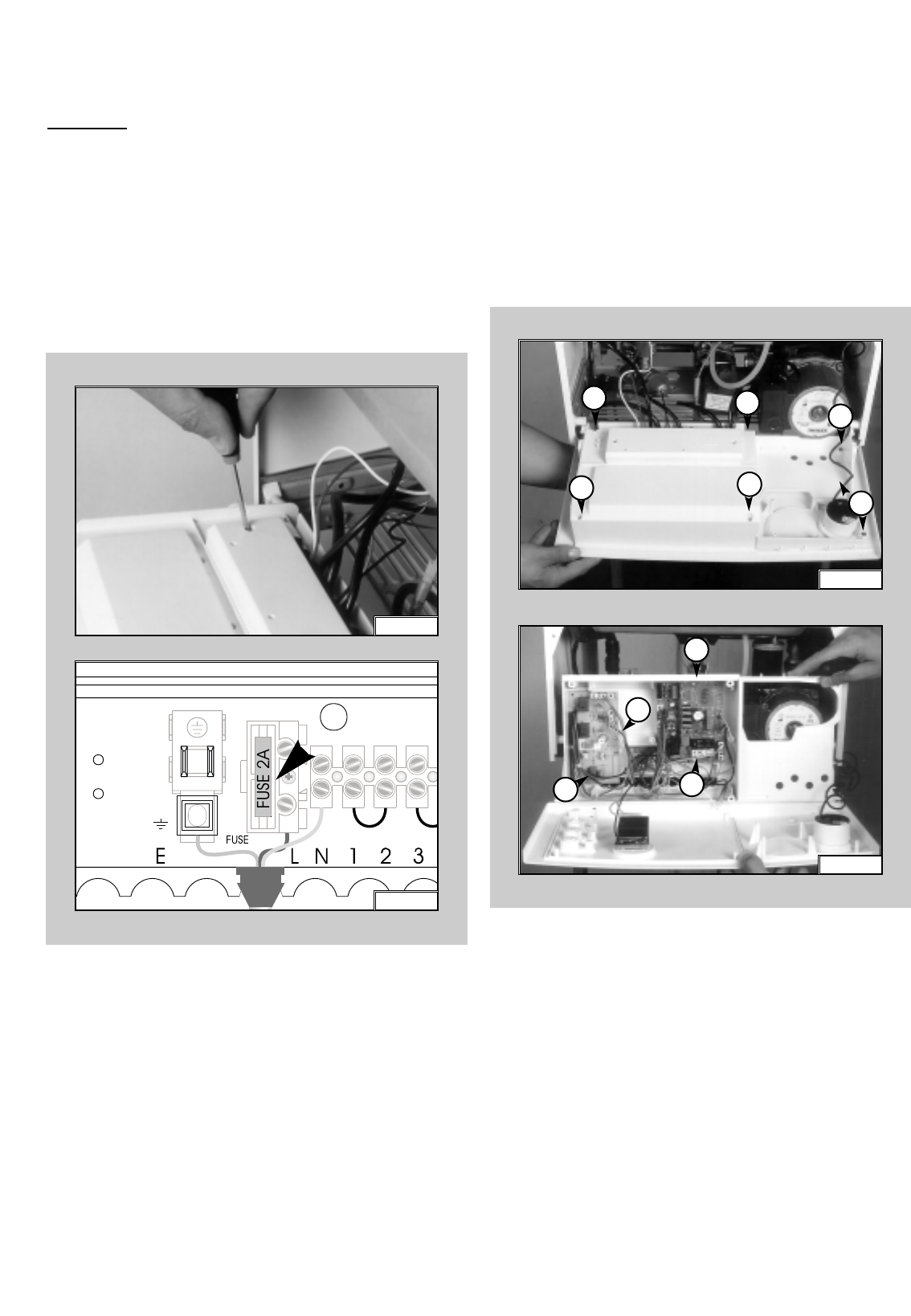 FUSE 2A

FUSE

E L N 1 2 3