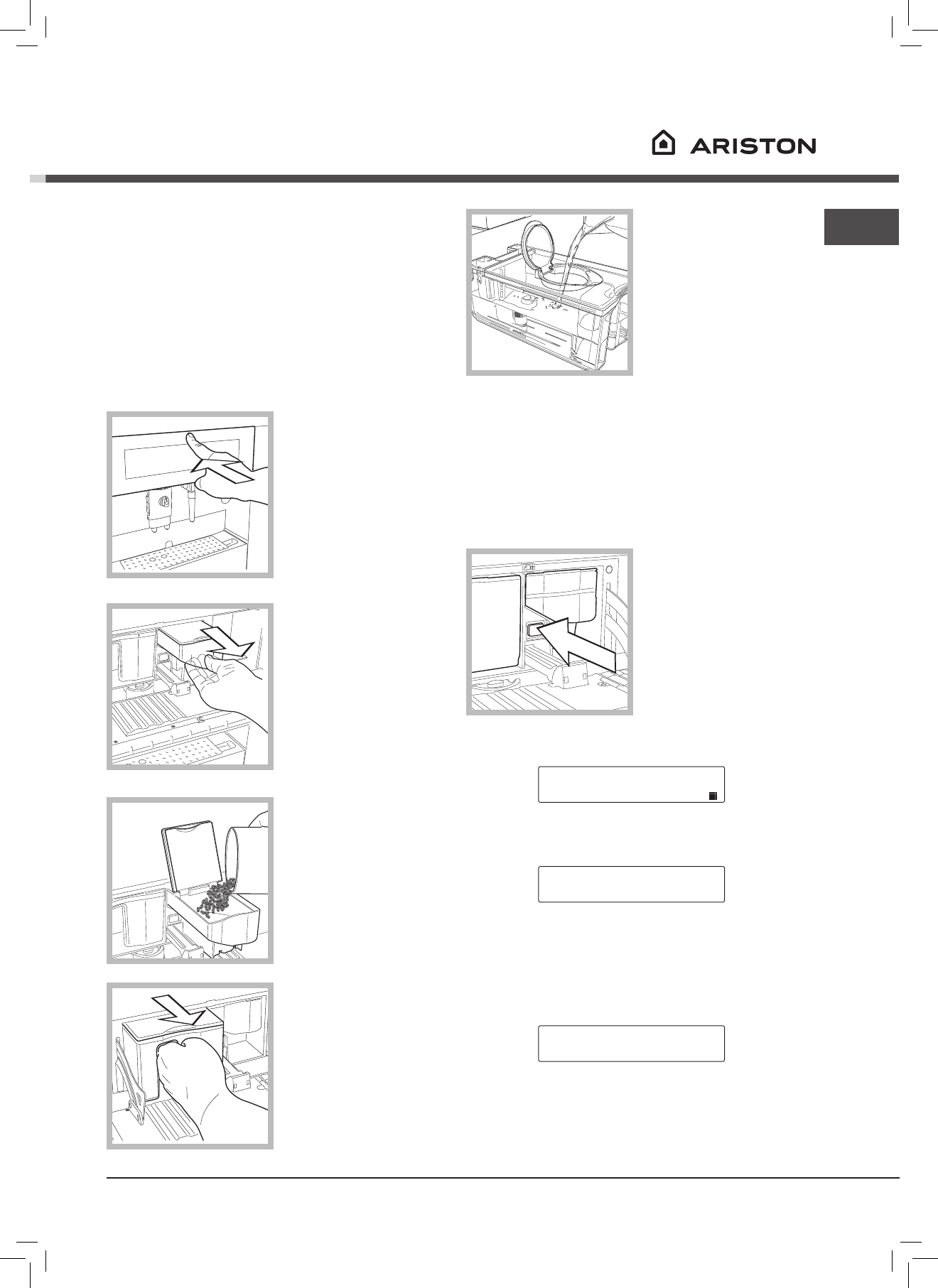 ARISTON