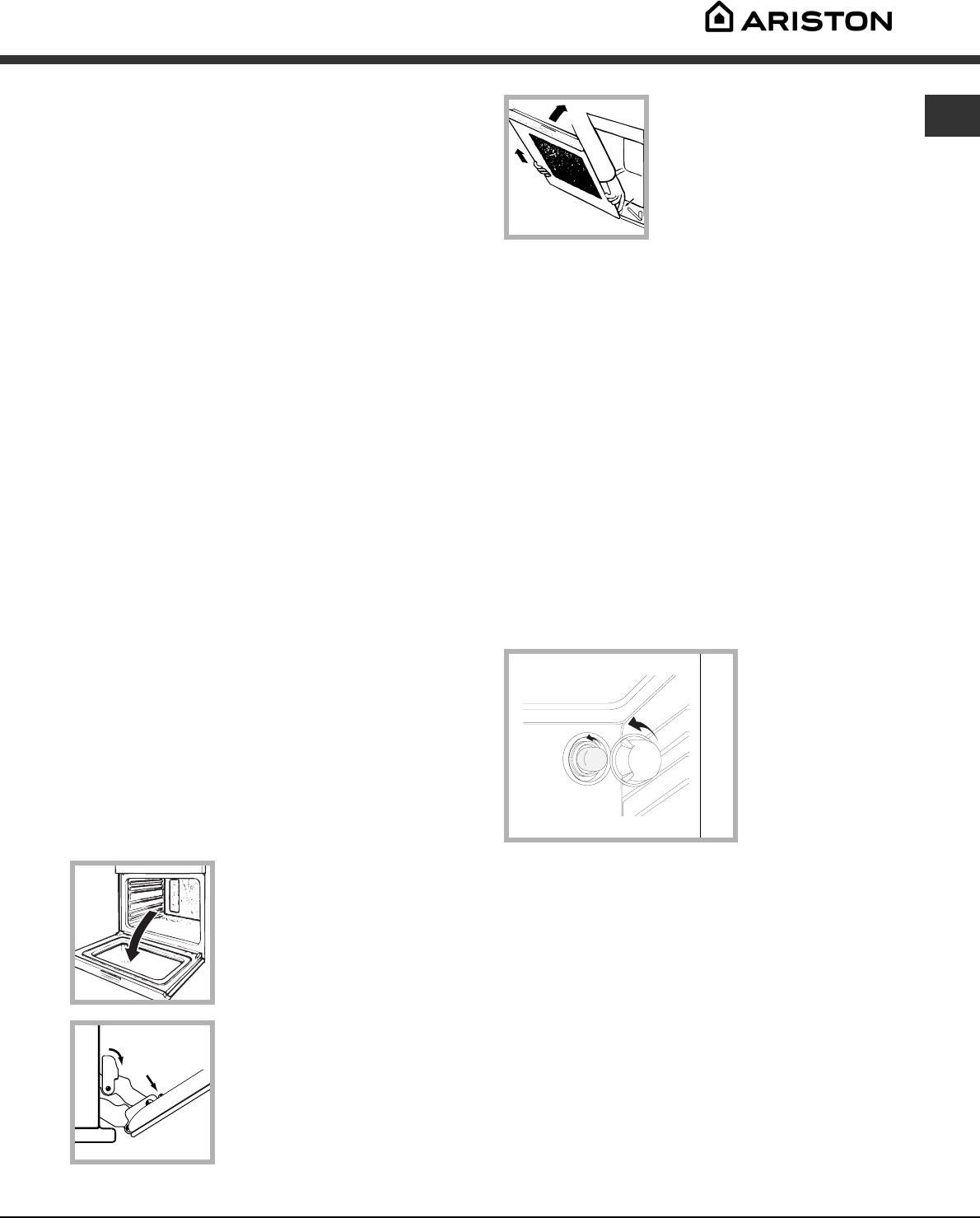 ARISTON