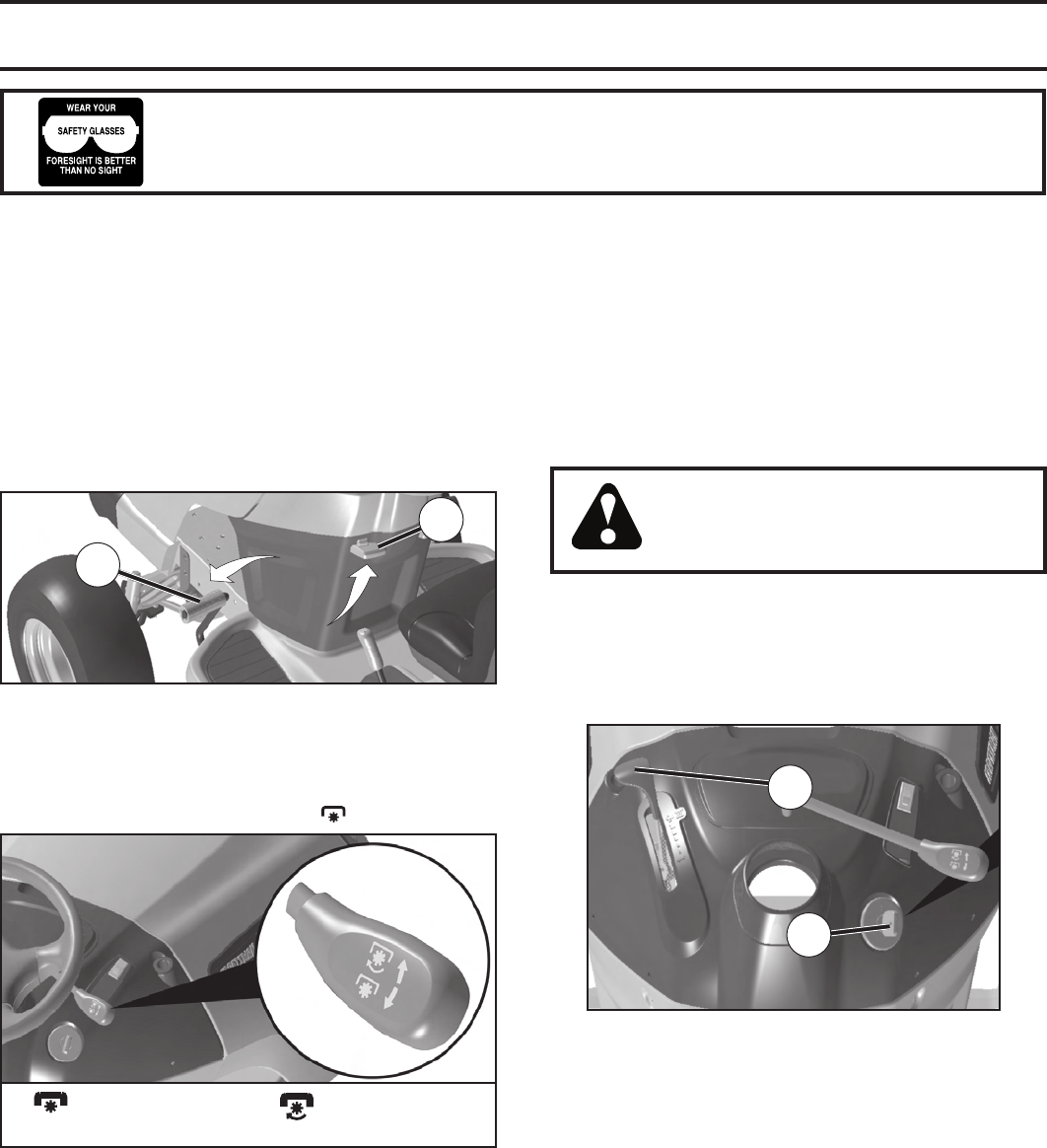 WEAR YOUR
SAFETY GLASSES
FORESIGHT IS BETTER THAN NO SIGHT