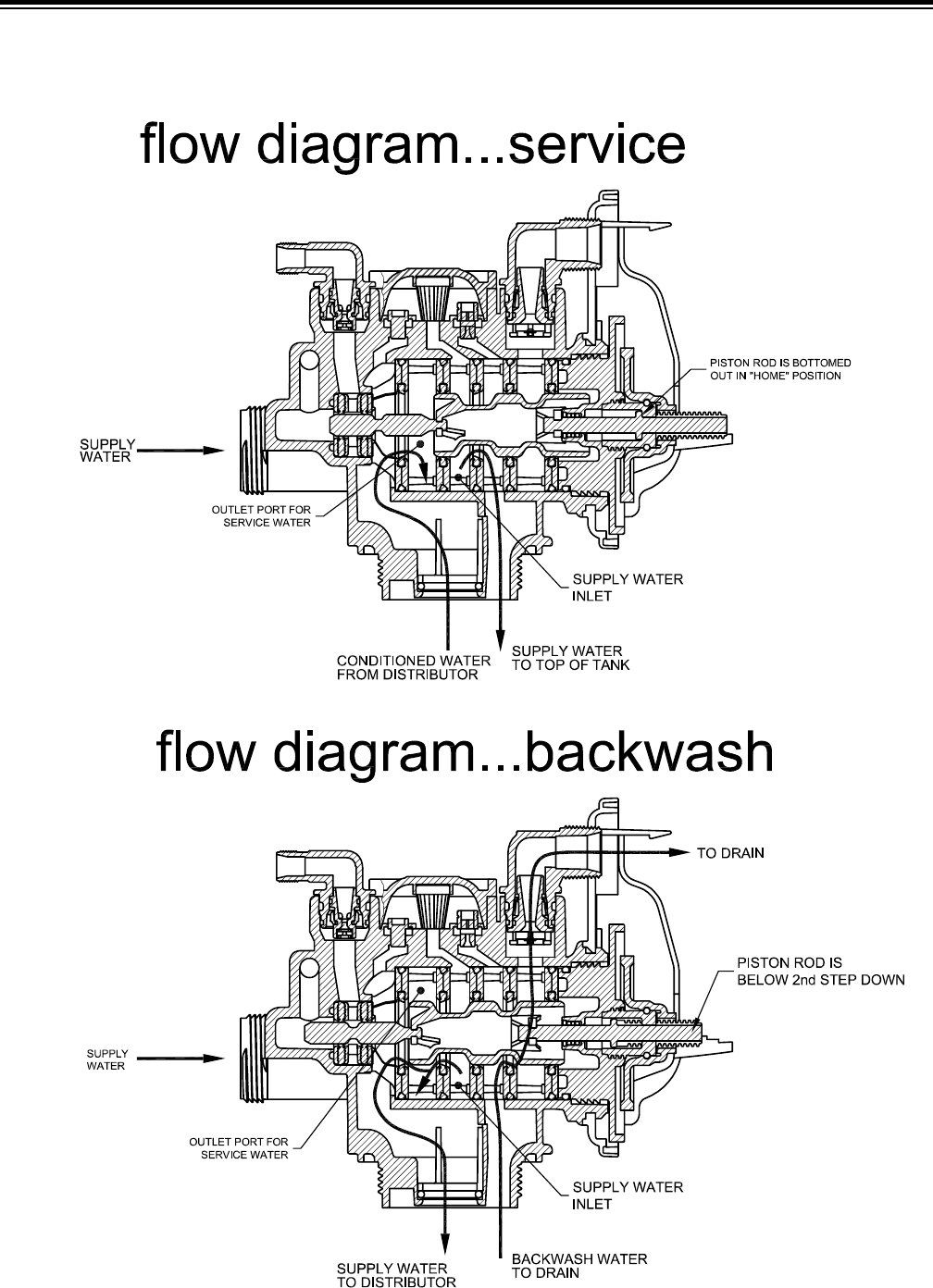 flow diagram...service

PISTON ROD IS BOTTOMED OUT IN "HOME" POSITION

SUPPLY WATER

OUTLET PORT FOR SERVICE WATER

SUPPLY WATER INLET

CONDITIONED WATER FROM DISTRIBUTOR

SUPPLY WATER TO TOP OF TANK

flow diagram...backwash

TO DRAIN

PISTON ROD IS BELOW 2nd STEP DOWN

SUPPLY WATER

OUTLET PORT FOR SERVICE WATER

SUPPLY WATER INLET

SUPPLY WATER TO DISTRIBUTOR

BACKWASH WATER TO DRAIN