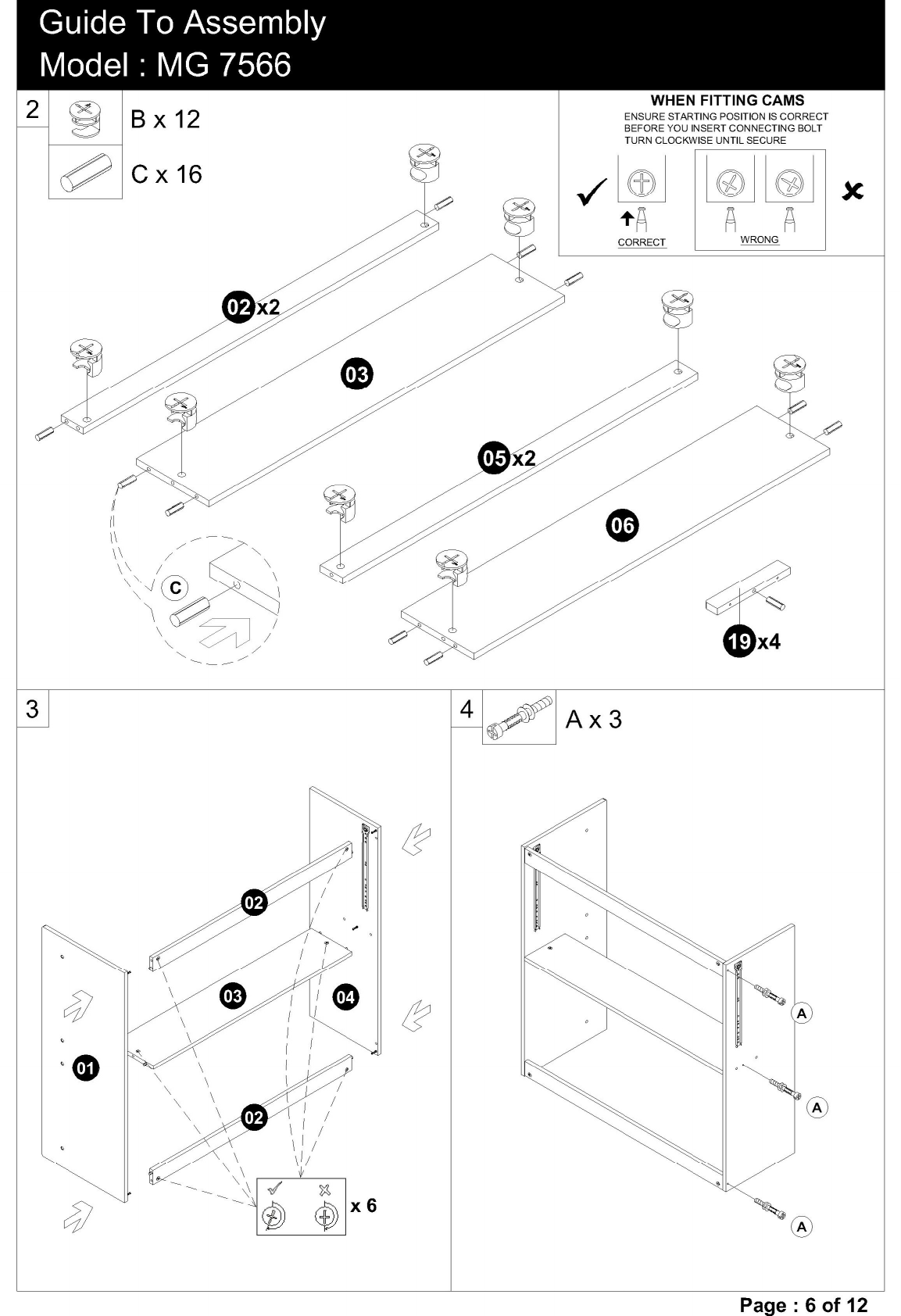 Guide To Assembly
Model : MG 7566

2

B x 12

C x 16

WHEN FITTING CAMS
ENSURE STARTING POSITION IS CORRECT BEFORE YOU INSERT CONNECTING BOLT TURN CLOCKWISE UNTIL SECURE

CORRECT

WRONG

02 x2

03

05 x2

06

C

19 x4

3

02

03

04

01

02

x 6

4

A x 3

A

A

A

Page : 6 of 12