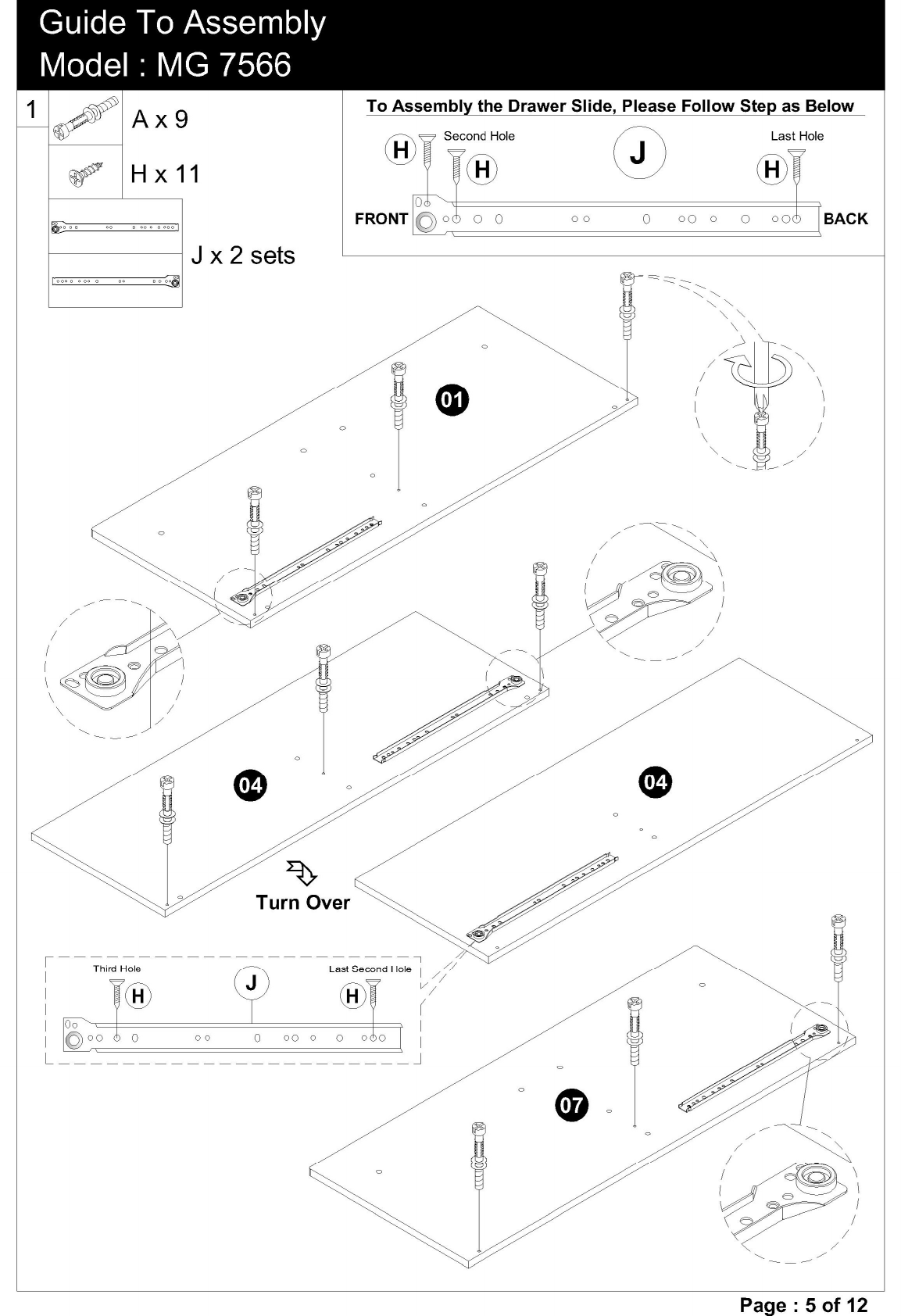 Guide To Assembly
Model : MG 7566

1

A x 9

H x 11

J x 2 sets

To Assembly the Drawer Slide, Please Follow Step as Below

H

Second Hole

H

J

Last Hole

H

FRONT

BACK

01

04

04

Turn Over

Third Hole

H

J

Last Second Hole

H

07

Page : 5 of 12