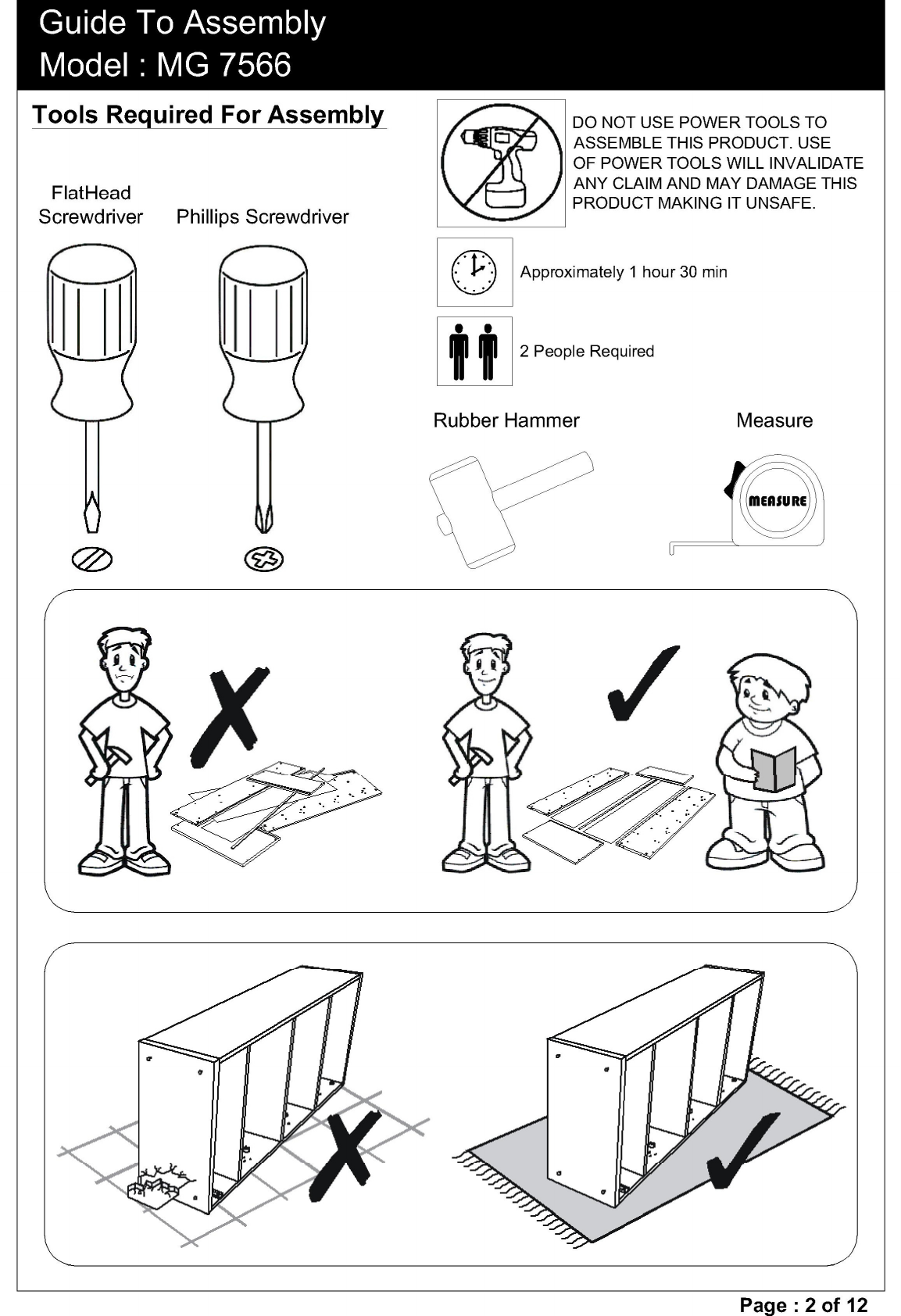 Guide To Assembly
Model : MG 7566

Tools Required For Assembly

FlatHead Screwdriver

Phillips Screwdriver

DO NOT USE POWER TOOLS TO ASSEMBLE THIS PRODUCT. USE OF POWER TOOLS WILL INVALIDATE ANY CLAIM AND MAY DAMAGE THIS PRODUCT MAKING IT UNSAFE.

Approximately 1 hour 30 min

2 People Required

Rubber Hammer

Measure

MEASURE

Page : 2 of 12