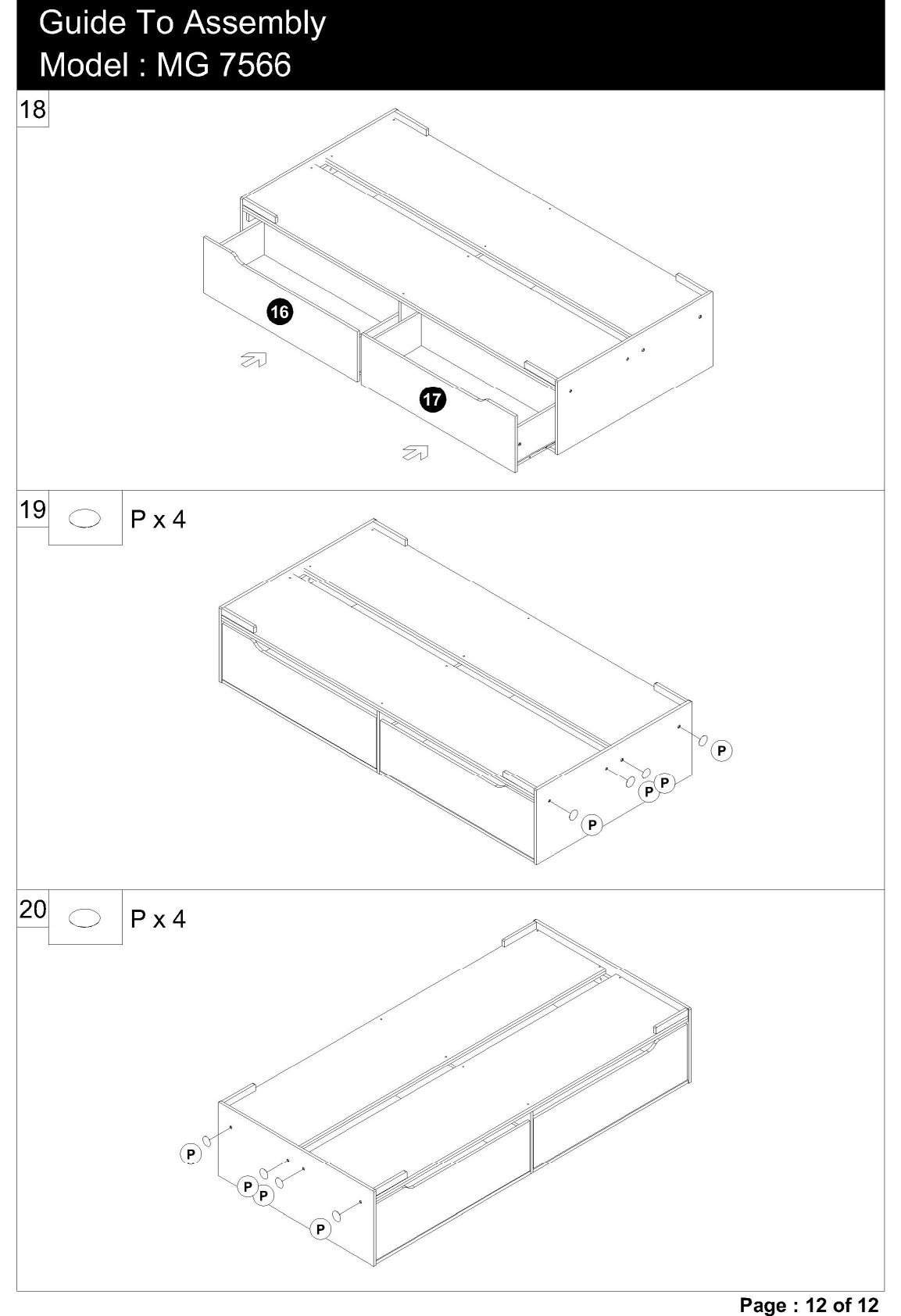 Guide To Assembly
Model : MG 7566

18

16

17

19

P x 4

P

P

P

P

20

P x 4

P

P

P

P

Page : 12 of 12