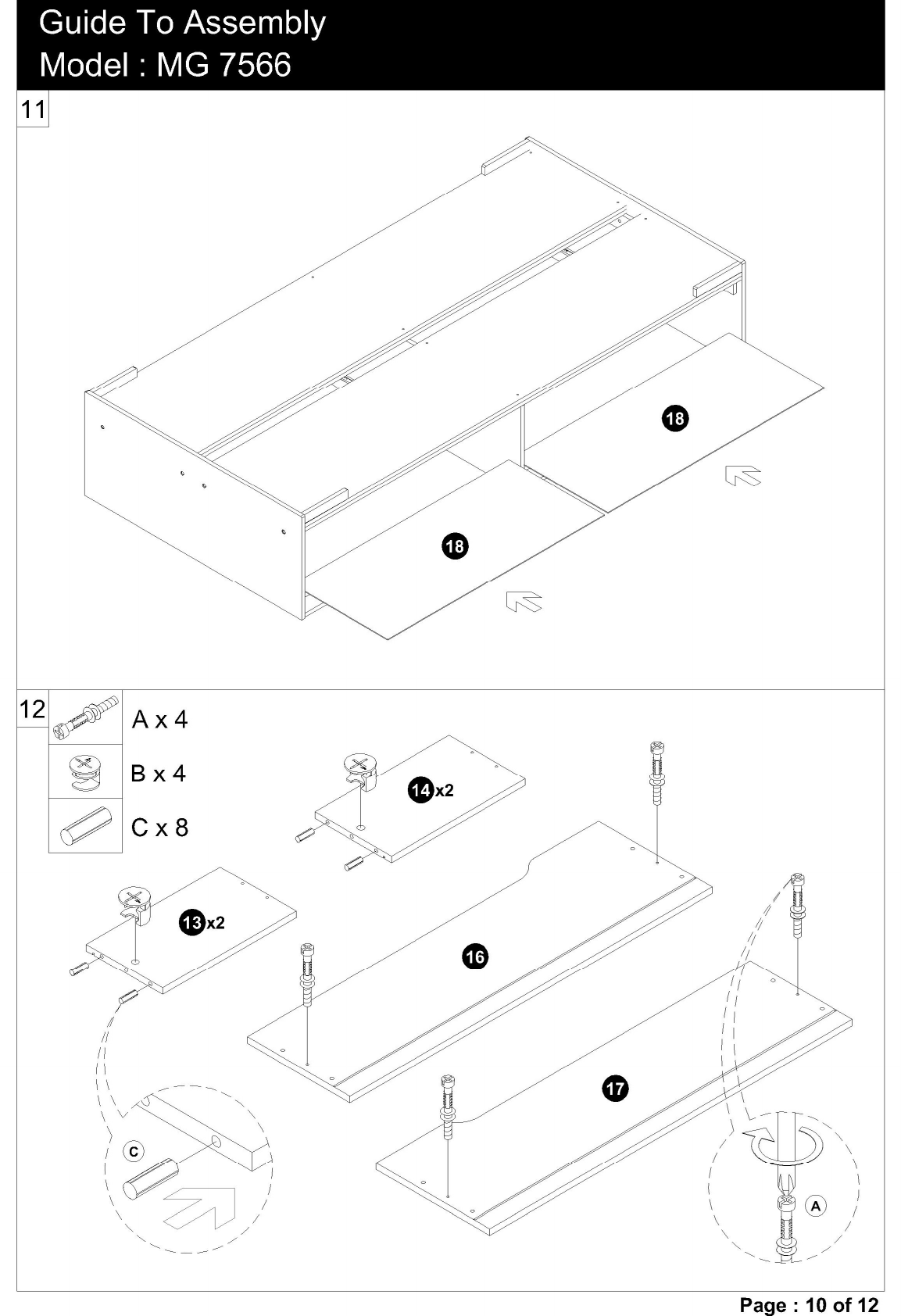 Guide To Assembly
Model : MG 7566

11

18

18

12

A x 4

B x 4

C x 8

14 x2

13 x2

16

17

C

A

Page : 10 of 12