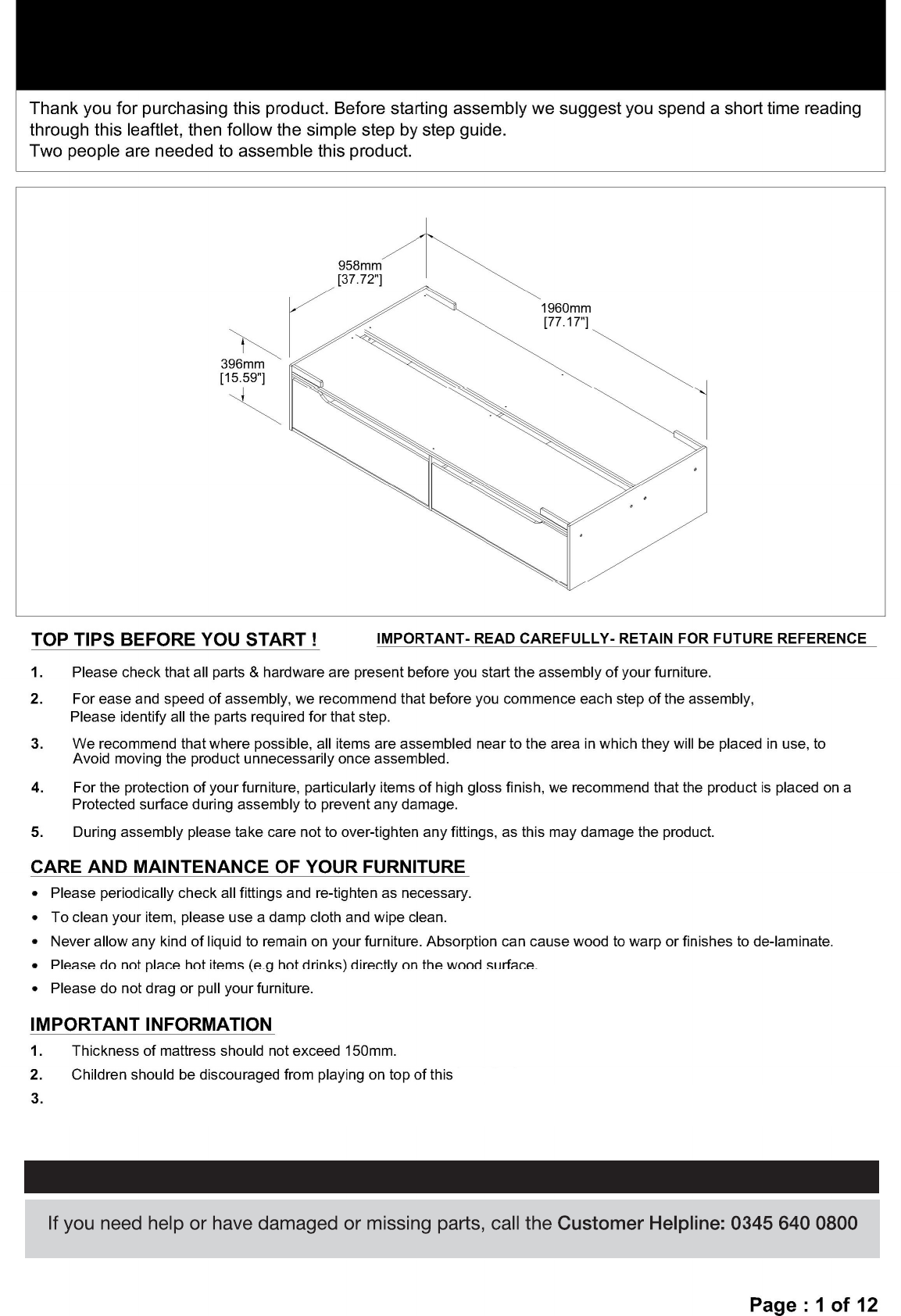 Thank you for purchasing this product. Before starting assembly we suggest you spend a short time reading through this leaflet, then follow the simple step by step guide.
Two people are needed to assemble this product.

958mm
[37.72"]

1960mm
[77.17"]

396mm
[15.59"]

TOP TIPS BEFORE YOU START !

IMPORTANT- READ CAREFULLY- RETAIN FOR FUTURE REFERENCE

1. Please check that all parts & hardware are present before you start the assembly of your furniture.

2. For ease and speed of assembly, we recommend that before you commence each step of the assembly, Please identify all the parts required for that step.

3. We recommend that where possible, all items are assembled near to the area in which they will be placed in use, to Avoid moving the product unnecessarily once assembled.

4. For the protection of your furniture, particularly items of high gloss finish, we recommend that the product is placed on a Protected surface during assembly to prevent any damage.

5. During assembly please take care not to over-tighten any fittings, as this may damage the product.

CARE AND MAINTENANCE OF YOUR FURNITURE

• Please periodically check all fittings and re-tighten as necessary.
• To clean your item, please use a damp cloth and wipe clean.
• Never allow any kind of liquid to remain on your furniture. Absorption can cause wood to warp or finishes to de-laminate.
• Please do not place hot items (e.g hot drinks) directly on the wood surface.
• Please do not drag or pull your furniture.

IMPORTANT INFORMATION

1. Thickness of mattress should not exceed 150mm.
2. Children should be discouraged from playing on top of this
3.

If you need help or have damaged or missing parts, call the Customer Helpline: 0345 640 0800

Page : 1 of 12