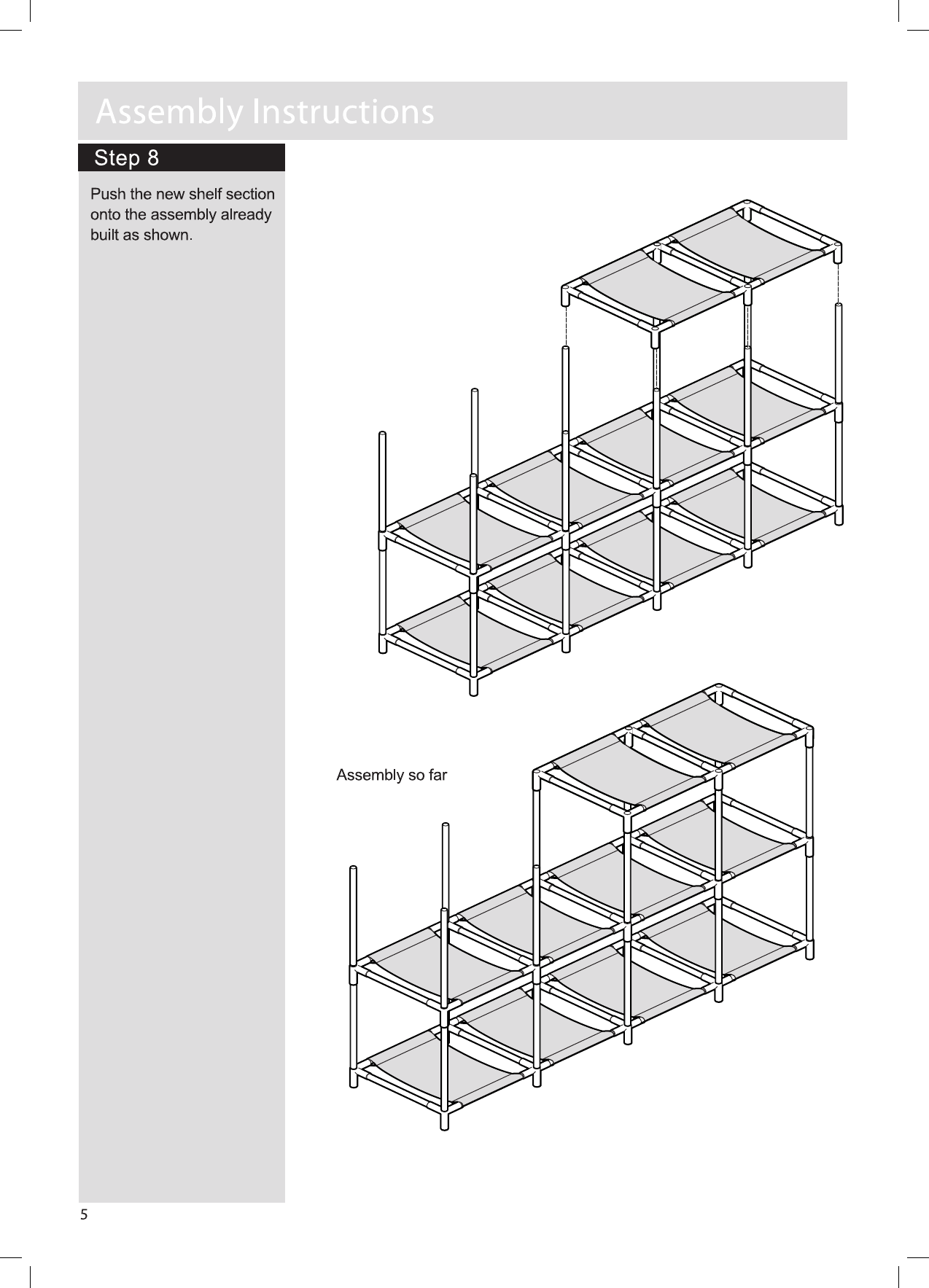 Assembly Instructions

Step 8

Push the new shelf section onto the assembly already built as shown.

Assembly so far

5