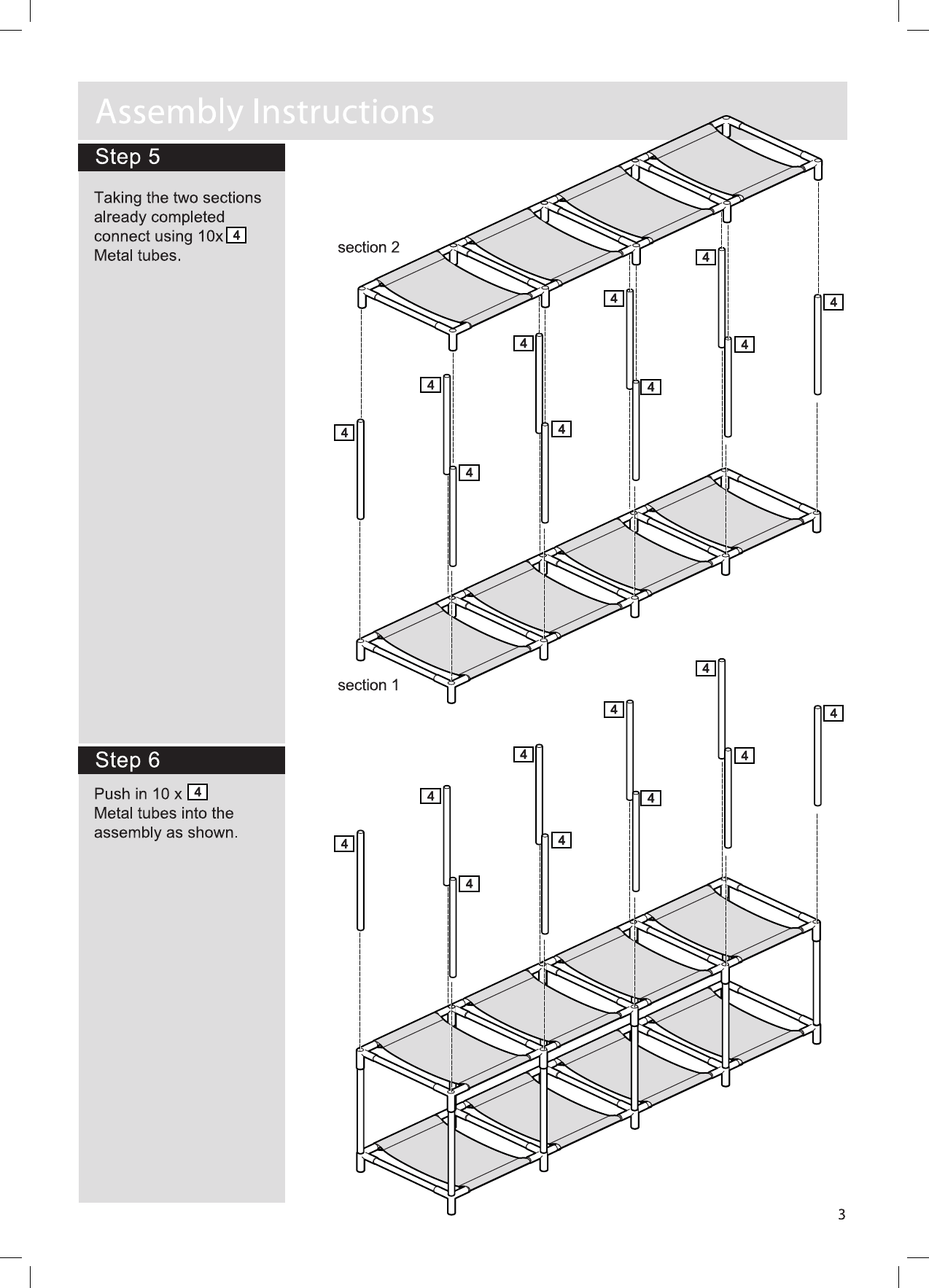 Assembly Instructions

Step 5

Taking the two sections already completed connect using 10x 4 Metal tubes.

section 2

4 4 4 4 4 4 4 4 4 4

section 1

Step 6

Push in 10 x 4 Metal tubes into the assembly as shown.

4 4 4 4 4 4 4 4 4 4

3