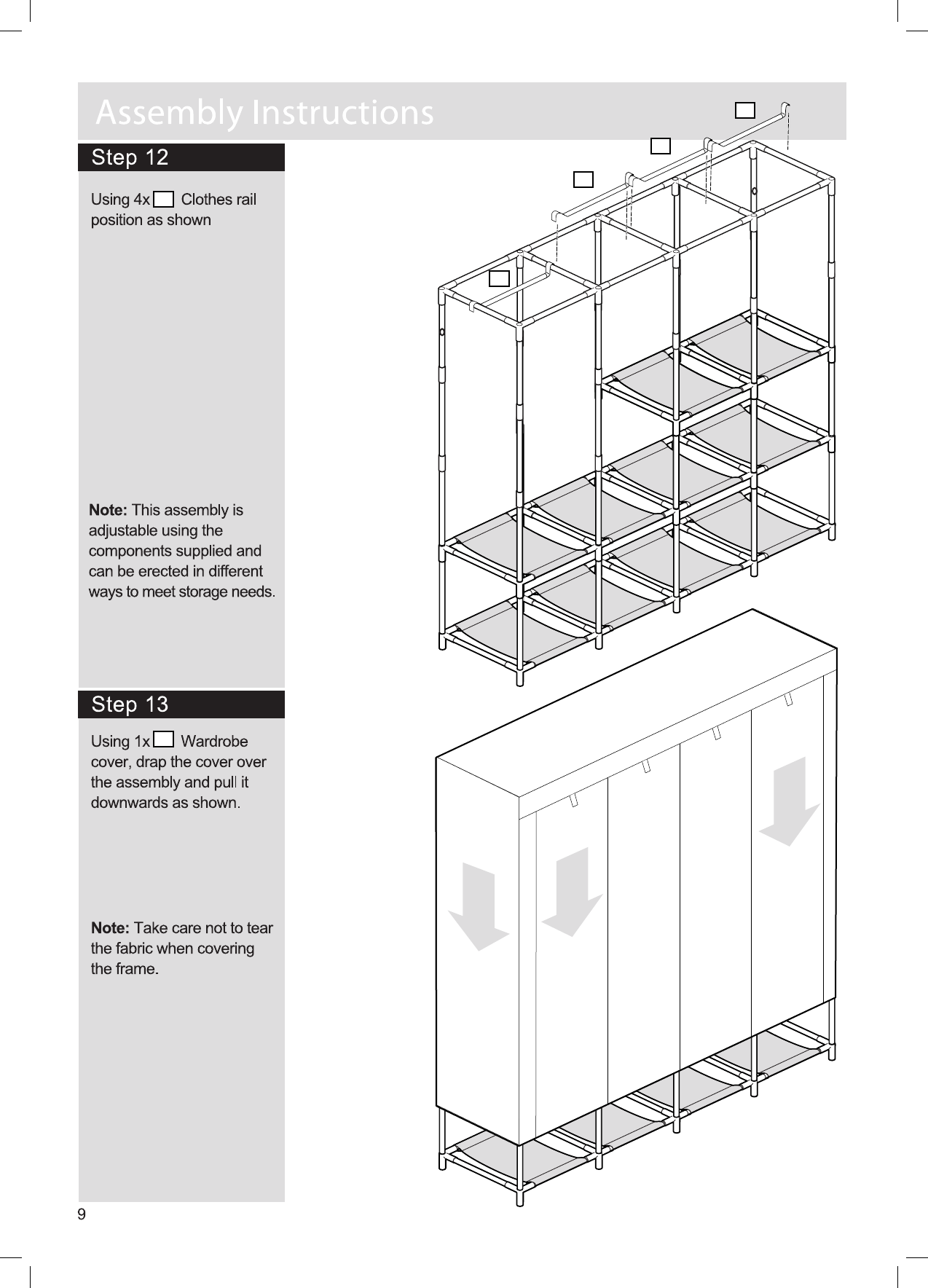 Assembly Instructions

Step 12

Using 4x Clothes rail position as shown

Note: This assembly is adjustable using the components supplied and can be erected in different ways to meet storage needs.

Step 13

Using 1x Wardrobe cover, drap the cover over the assembly and pull it downwards as shown.

Note: Take care not to tear the fabric when covering the frame.

9