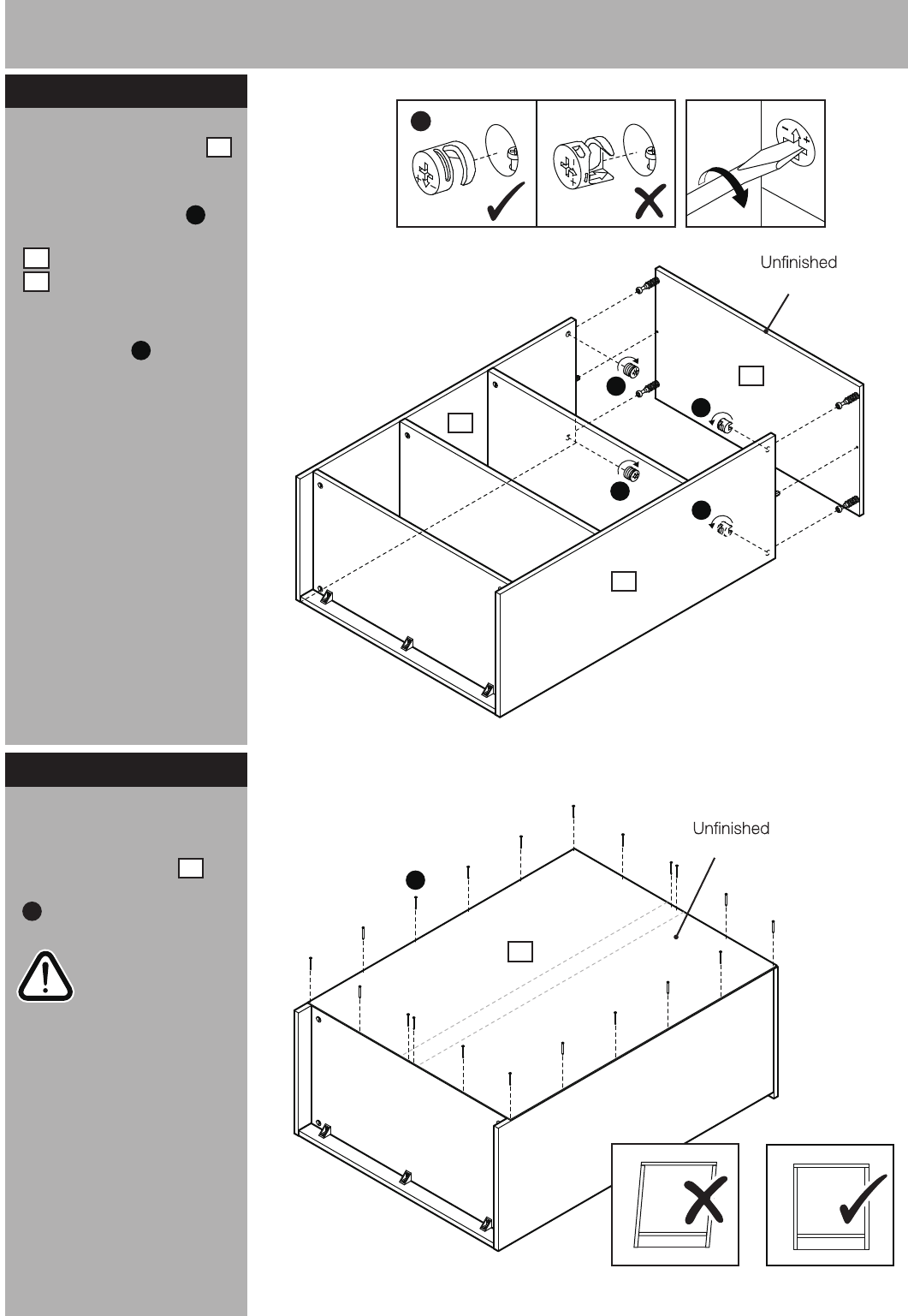 Unfinished

Unfinished