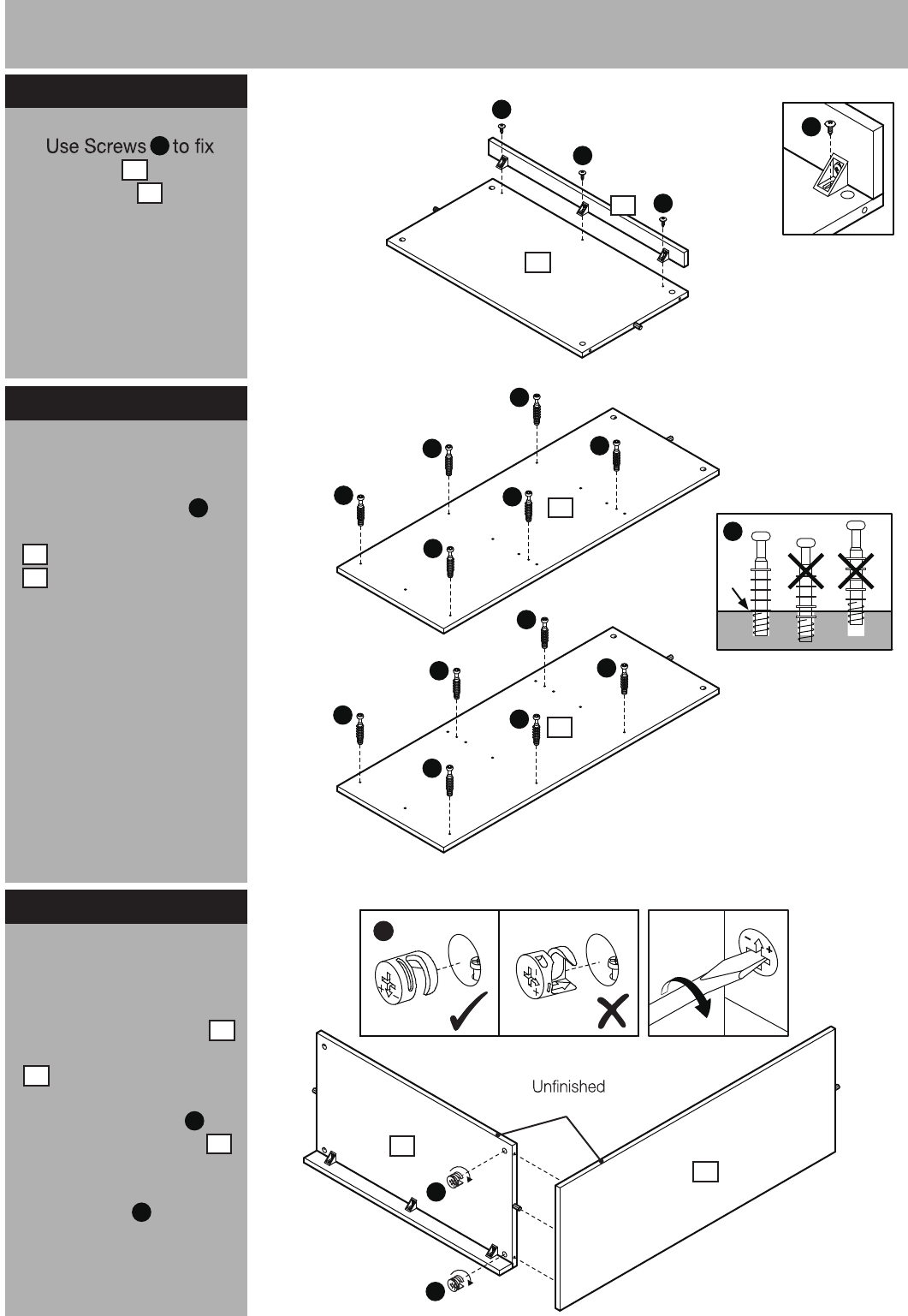 Use Screws to fix

Unfinished