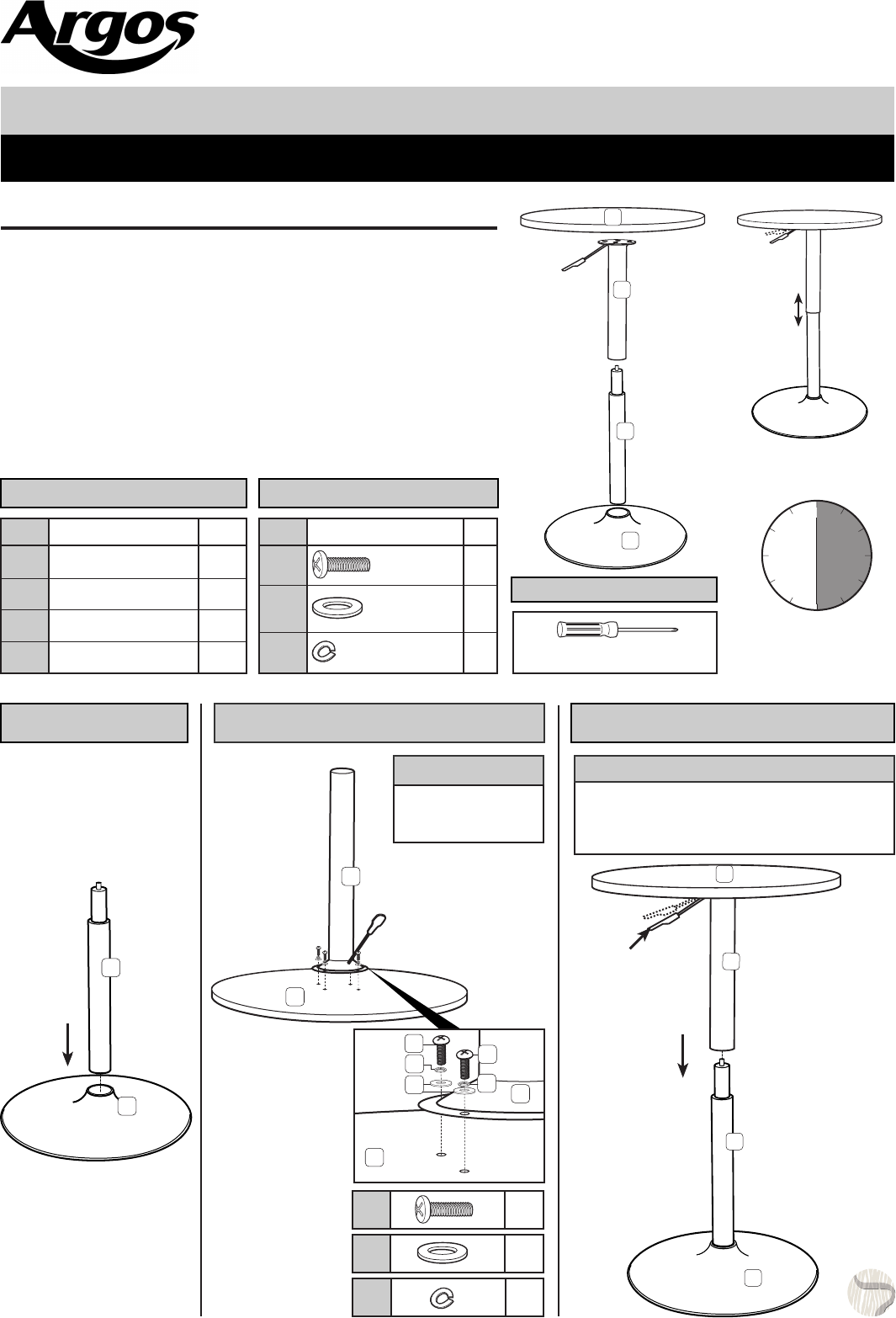 Argos