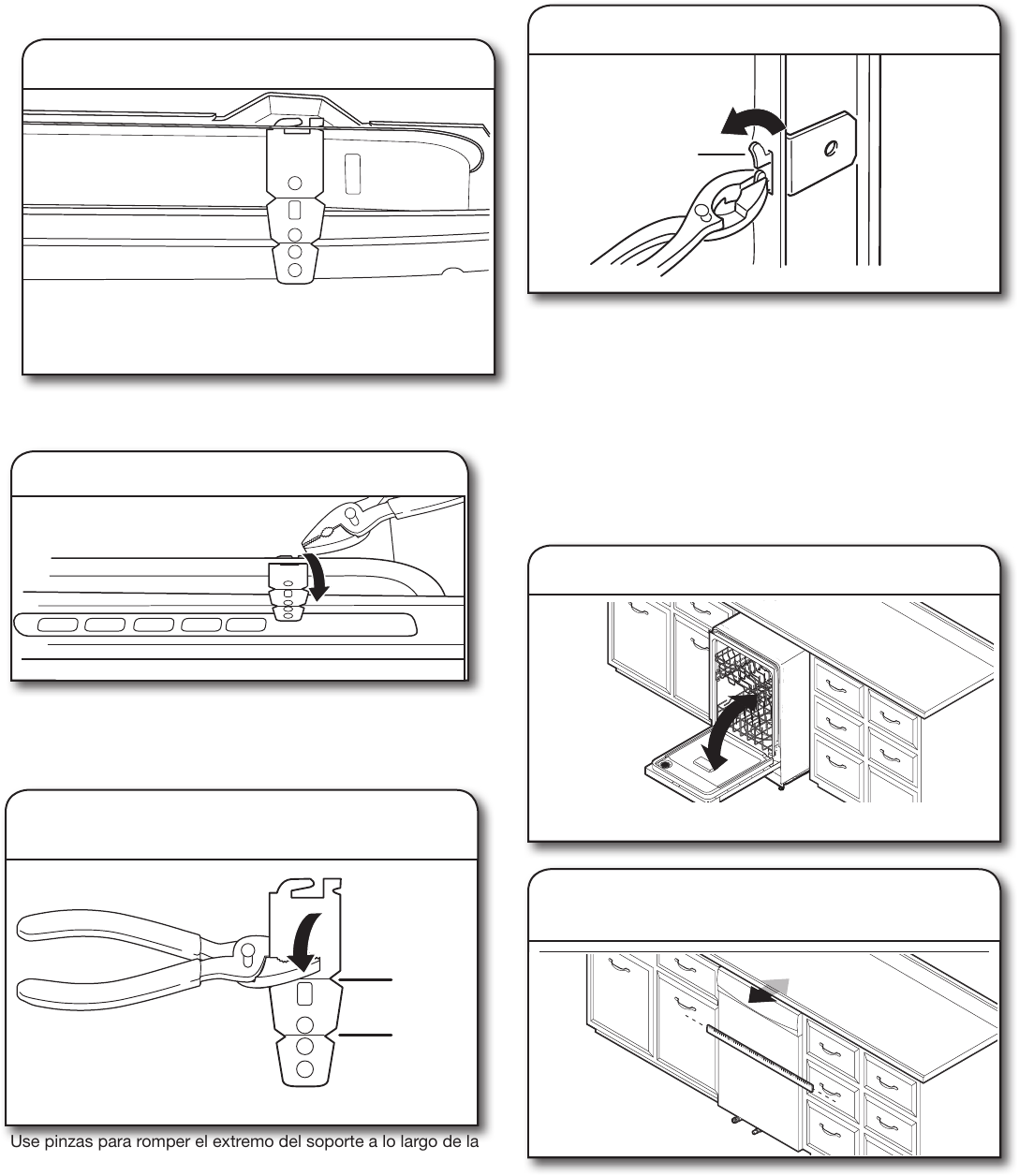 Use pinzas para romper el extremo del soporte a lo largo de la