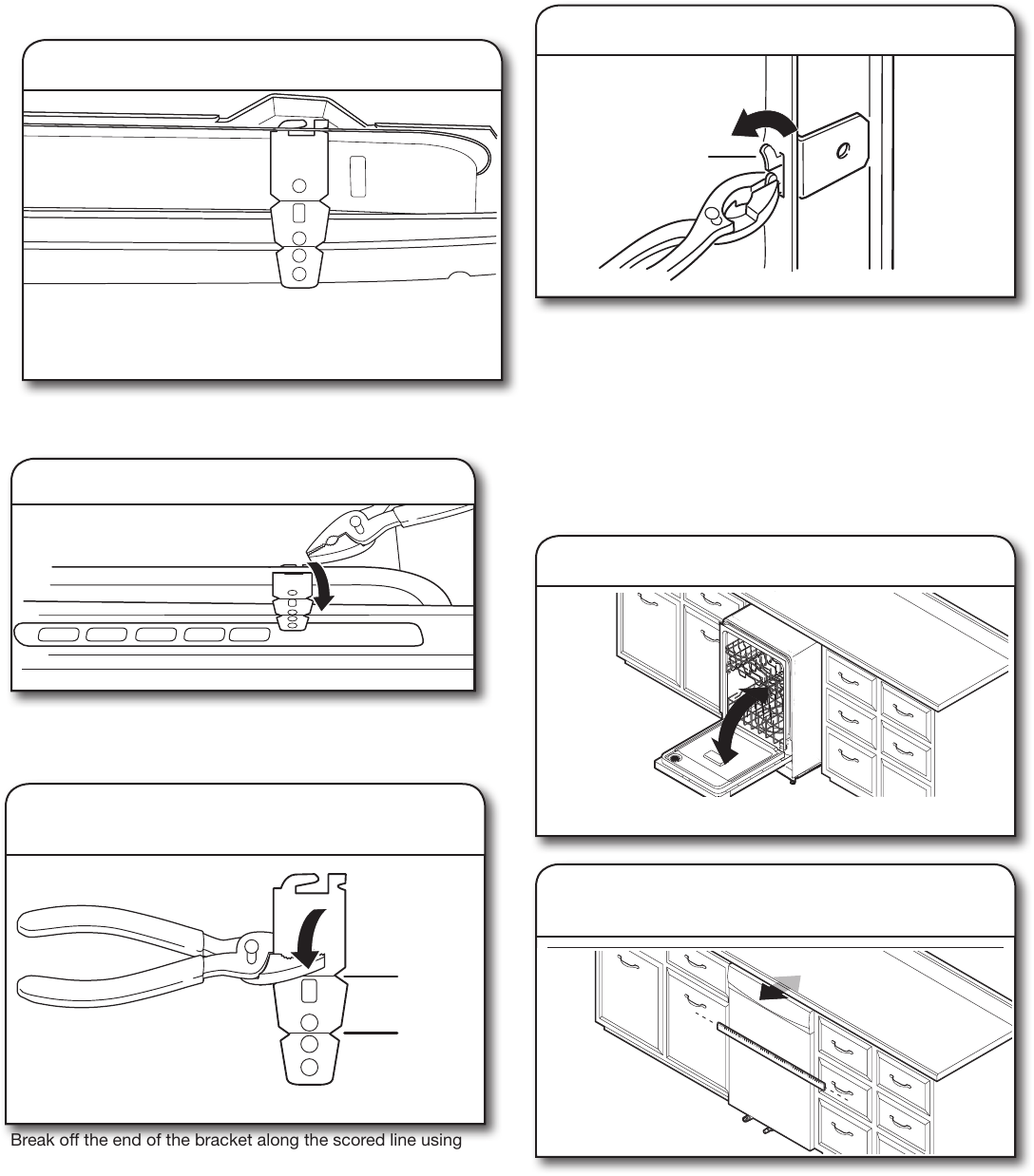 Break off the end of the bracket along the scored line using