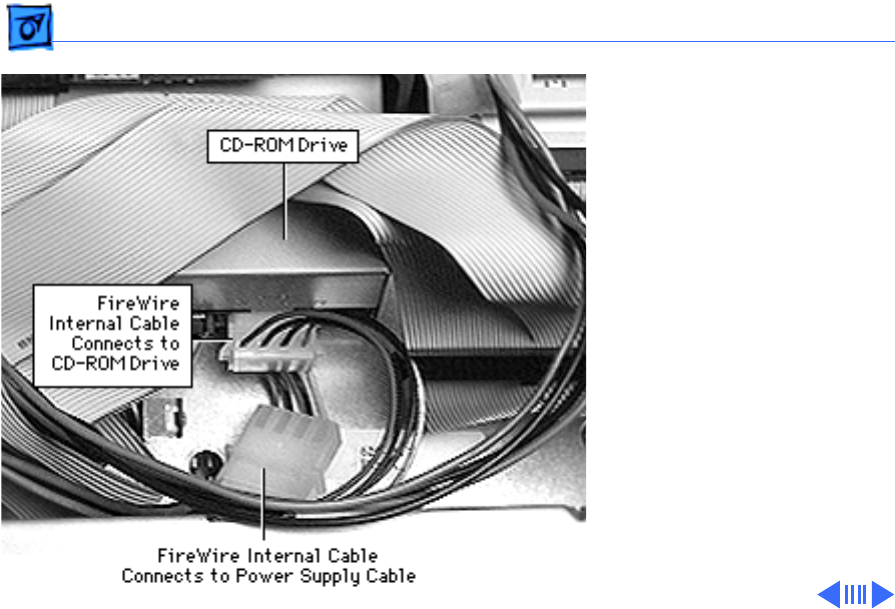 CD-ROM Drive

FireWire Internal Cable Connects to CD-ROM Drive

FireWire Internal Cable Connects to Power Supply Cable