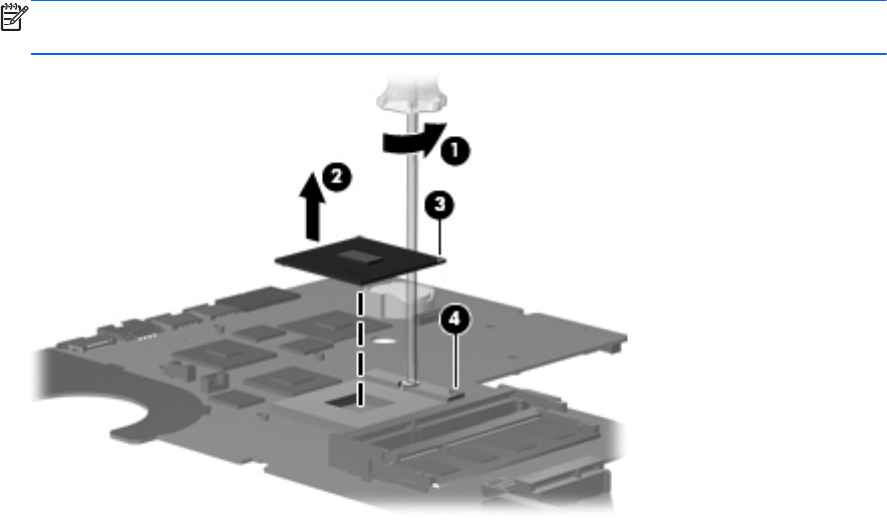 1

2

3

4