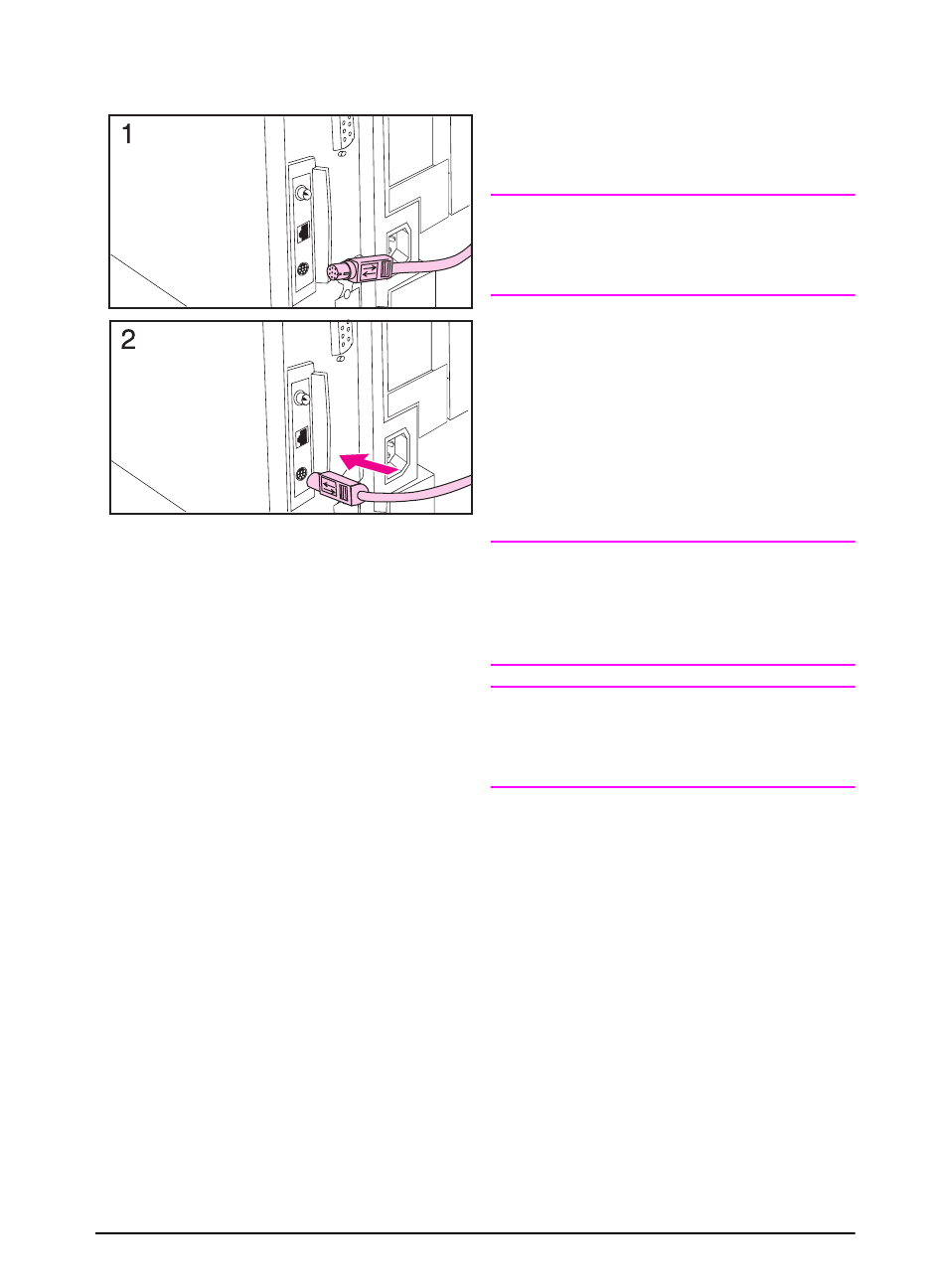 1

2