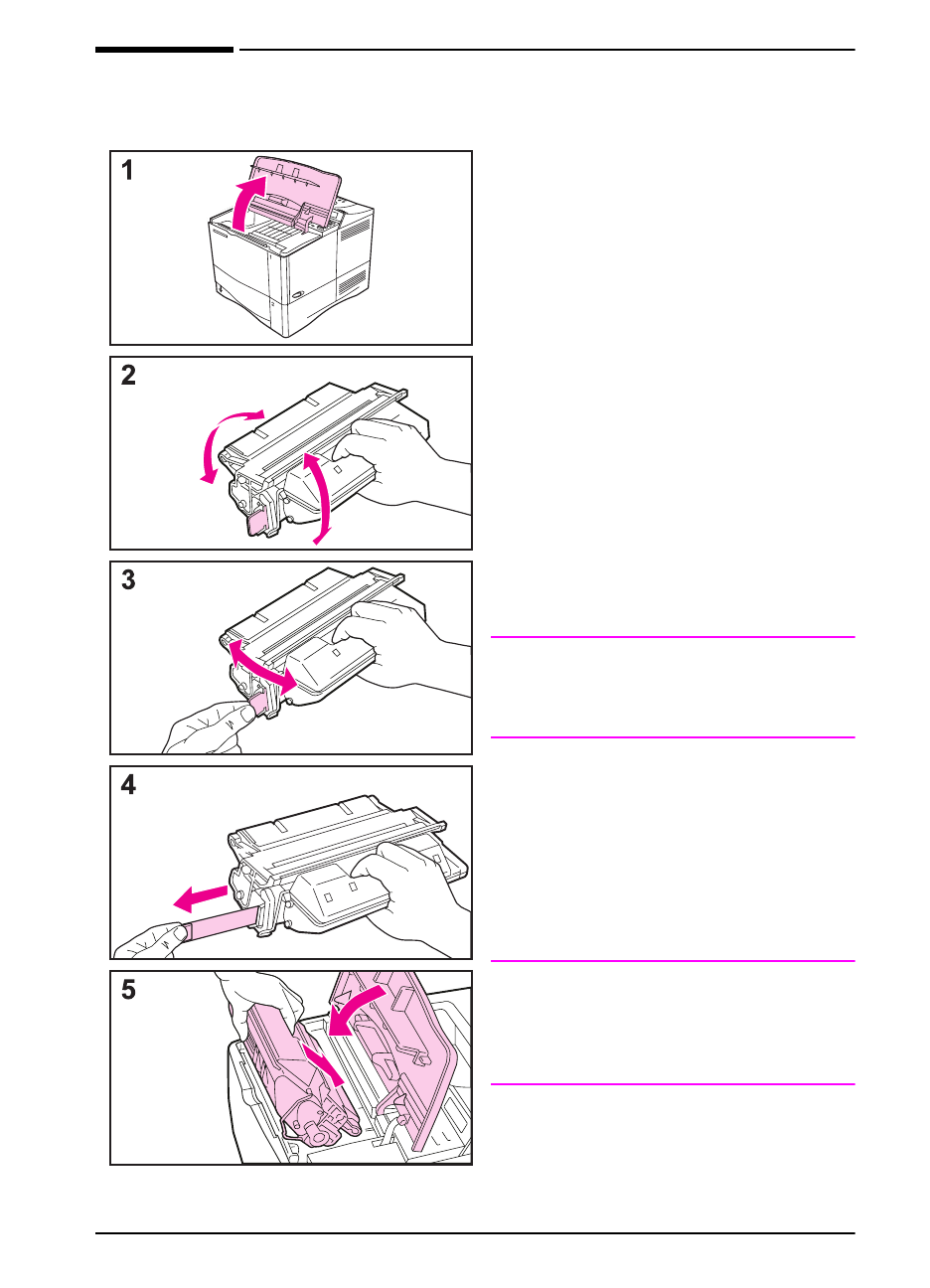 1

2

3

4

5