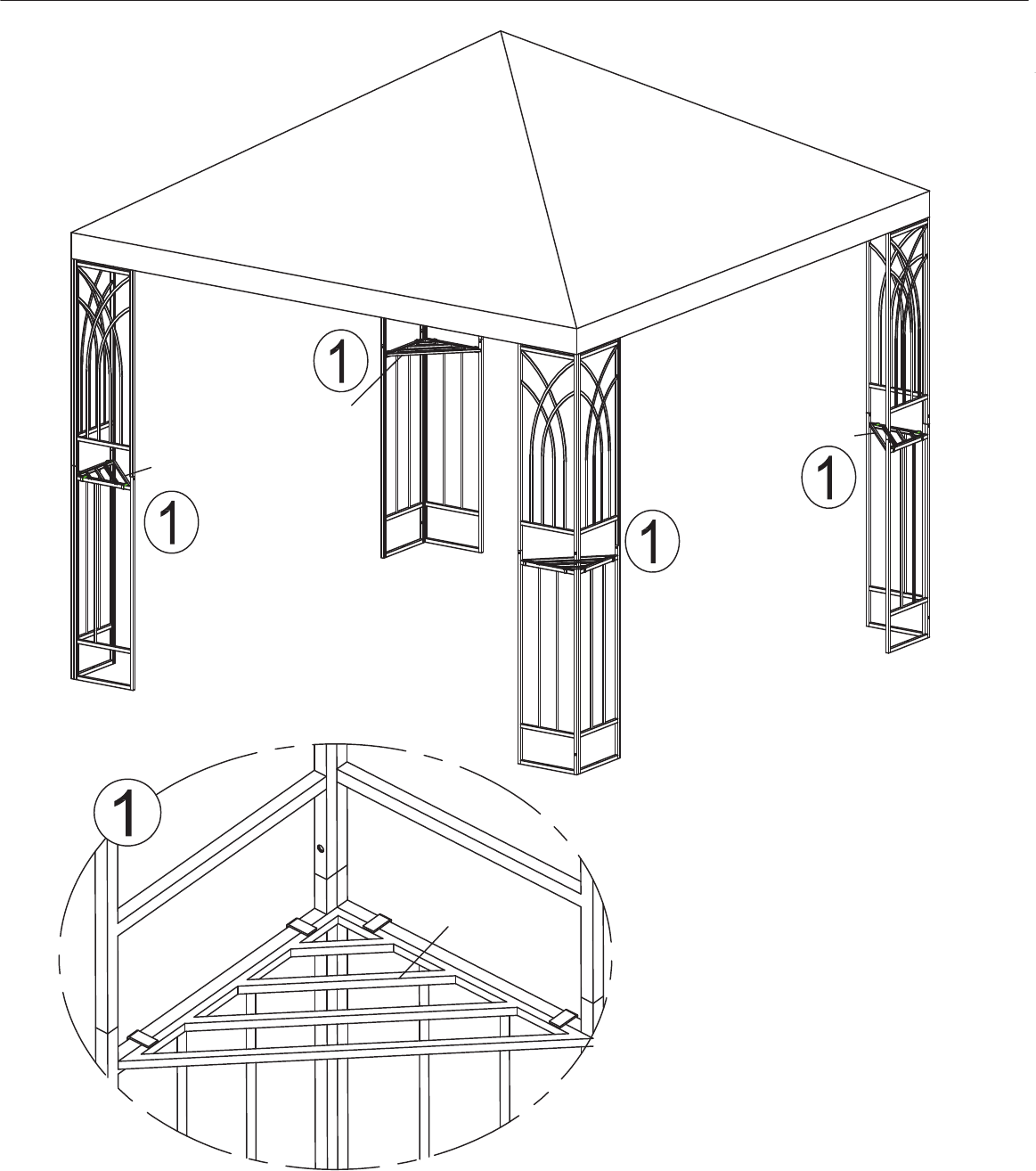 1

1

1

1

1