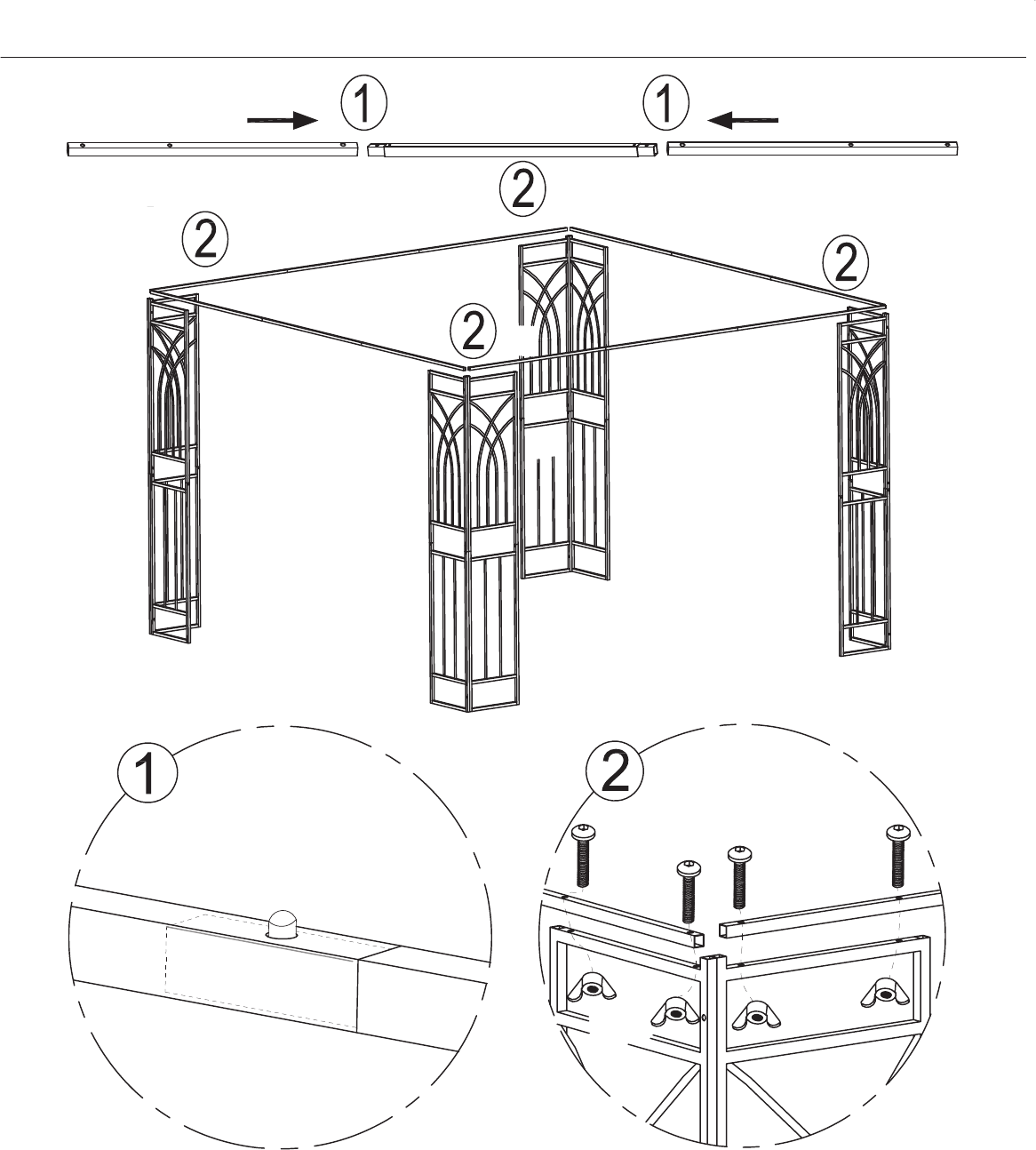 1
1
2
2
2
2
1
2