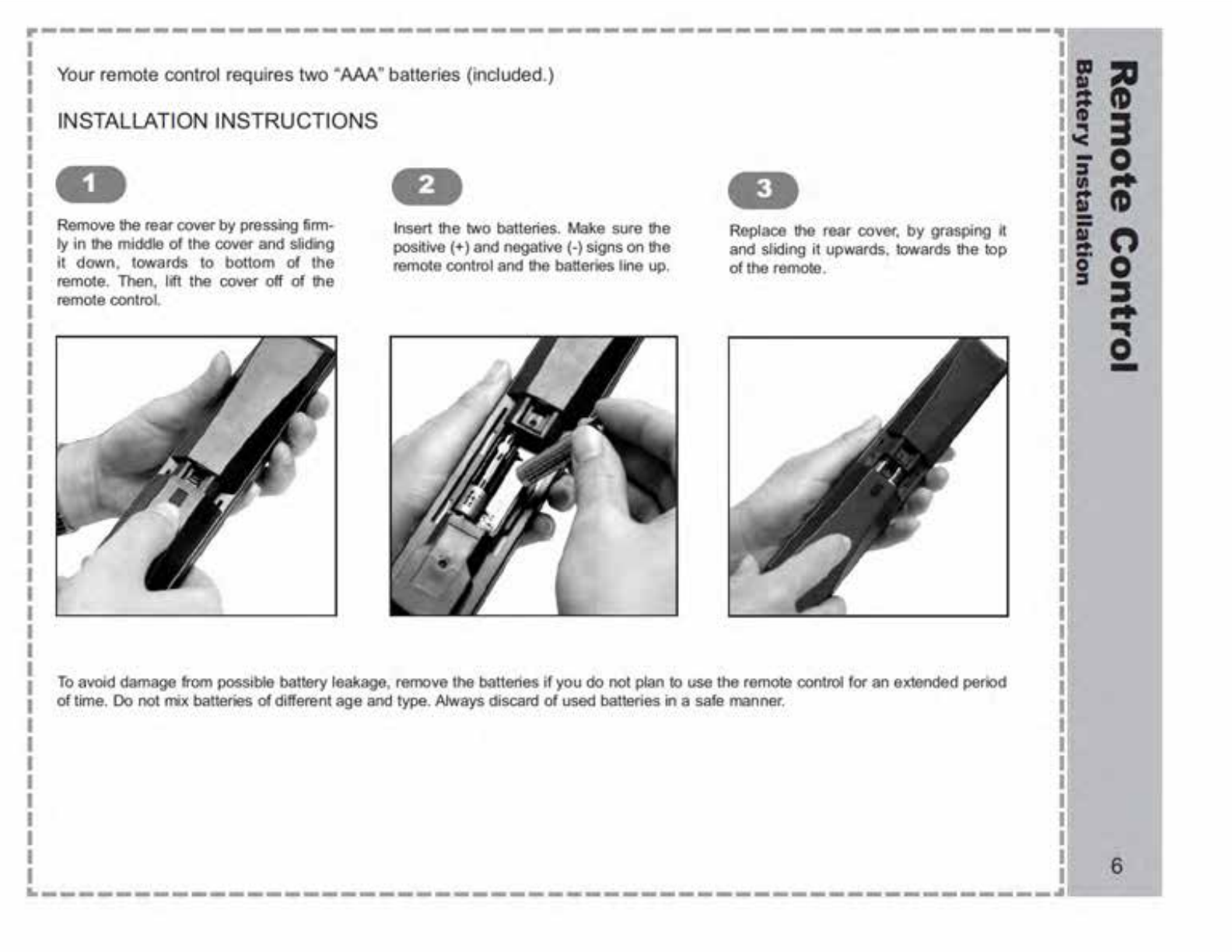 Your remote control requires two "AAA" batteries (included.)

INSTALLATION INSTRUCTIONS

1

Remove the rear cover by pressing firmly in the middle of the cover and sliding it down, towards to bottom of the remote. Then, lift the cover off of the remote control.

2

Insert the two batteries. Make sure the positive (+) and negative (-) signs on the remote control and the batteries line up.

3

Replace the rear cover, by grasping it and sliding it upwards, towards the top of the remote.

To avoid damage from possible battery leakage, remove the batteries if you do not plan to use the remote control for an extended period of time. Do not mix batteries of different age and type. Always discard of used batteries in a safe manner.

Remote Control
Battery Installation

6