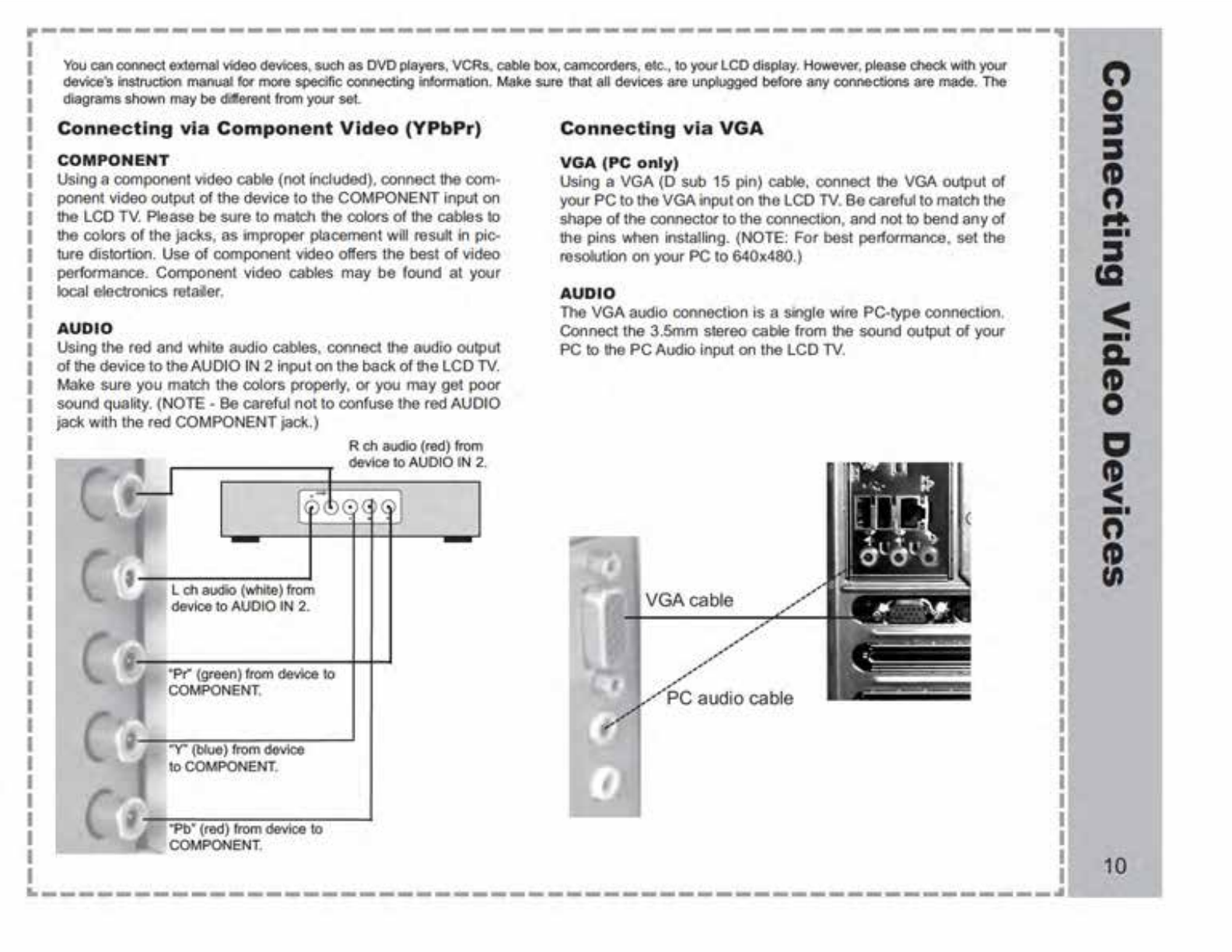 You can connect external video devices, such as DVD players, VCRs, cable box, camcorders, etc., to your LCD display. However, please check with your device's instruction manual for more specific connecting information. Make sure that all devices are unplugged before any connections are made. The diagrams shown may be different from your set.

Connecting via Component Video (YPbPr)

COMPONENT
Using a component video cable (not included), connect the component video output of the device to the COMPONENT input on the LCD TV. Please be sure to match the colors of the cables to the colors of the jacks, as improper placement will result in picture distortion. Use of component video offers the best of video performance. Component video cables may be found at your local electronics retailer.

AUDIO
Using the red and white audio cables, connect the audio output of the device to the AUDIO IN 2 input on the back of the LCD TV. Make sure you match the colors properly, or you may get poor sound quality. (NOTE - Be careful not to confuse the red AUDIO jack with the red COMPONENT jack.)

R ch audio (red) from device to AUDIO IN 2.

L ch audio (white) from device to AUDIO IN 2.

"Pr" (green) from device to COMPONENT.

"Y" (blue) from device to COMPONENT.

"Pb" (red) from device to COMPONENT.

Connecting via VGA

VGA (PC only)
Using a VGA (D sub 15 pin) cable, connect the VGA output of your PC to the VGA input on the LCD TV. Be careful to match the shape of the connector to the connection, and not to bend any of the pins when installing. (NOTE: For best performance, set the resolution on your PC to 640x480.)

AUDIO
The VGA audio connection is a single wire PC-type connection. Connect the 3.5mm stereo cable from the sound output of your PC to the PC Audio input on the LCD TV.

VGA cable

PC audio cable

Connecting Video Devices

10