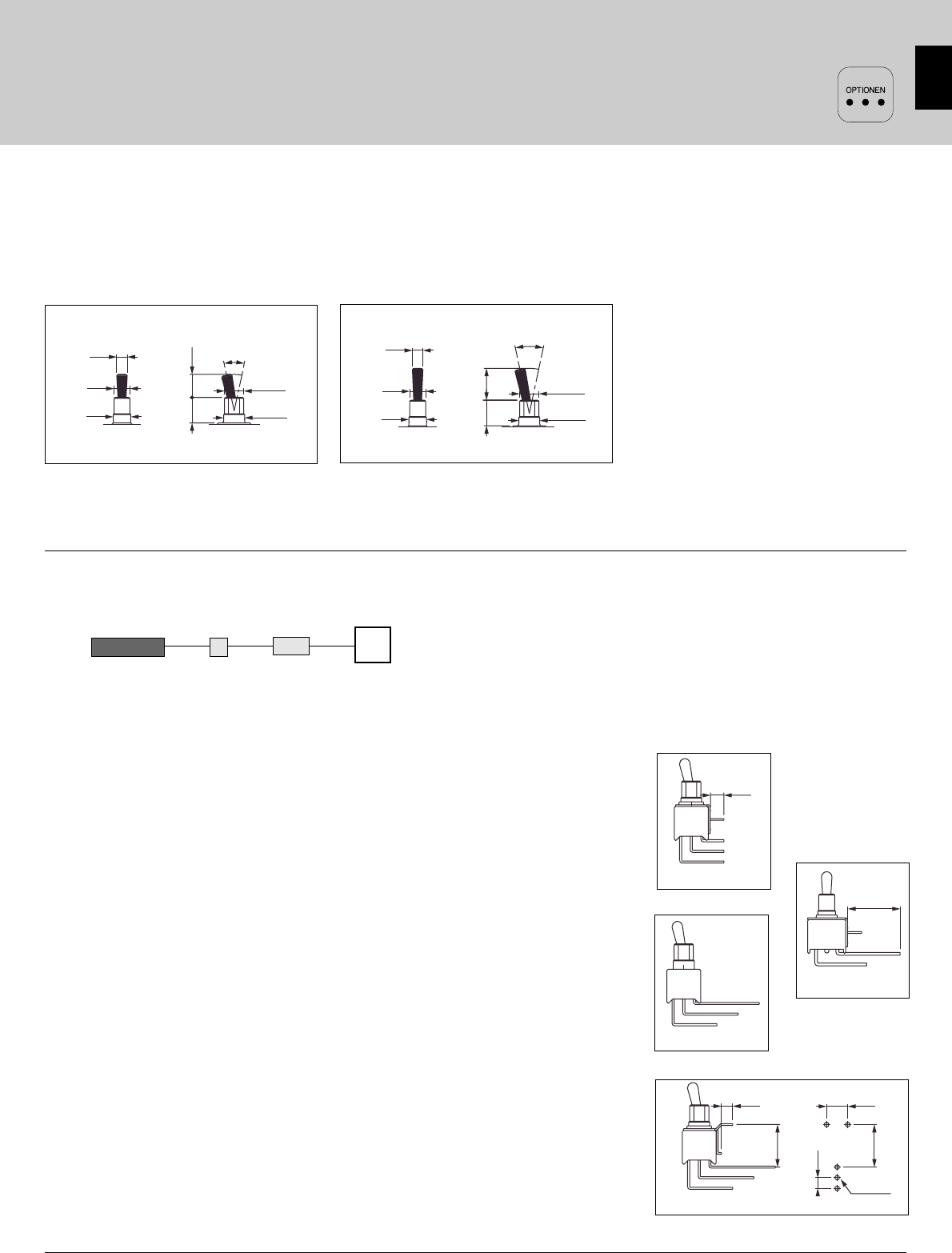 OPTIONEN