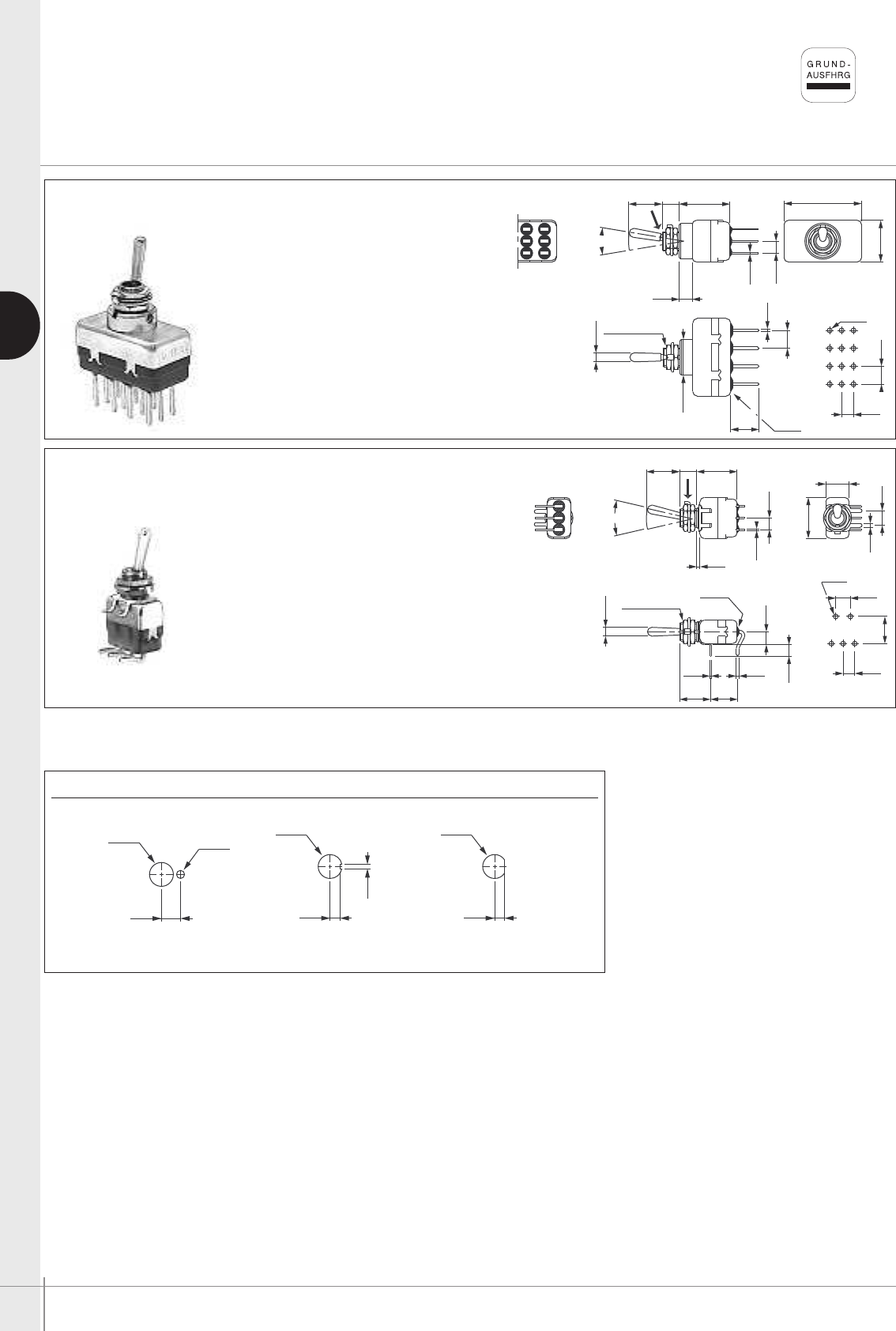 GRUND-
AUSFHRG