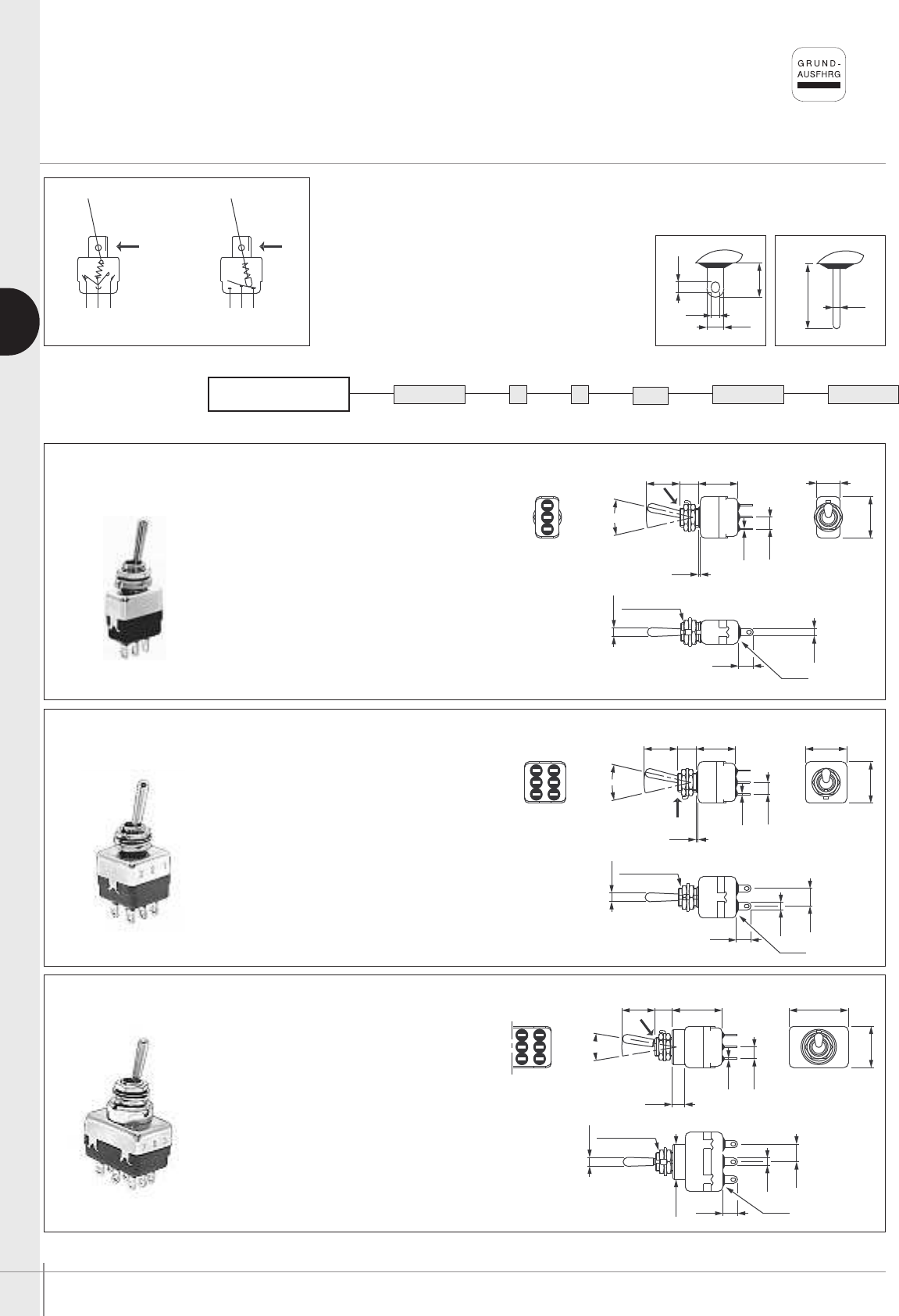 GRUND-
AUSFHRG