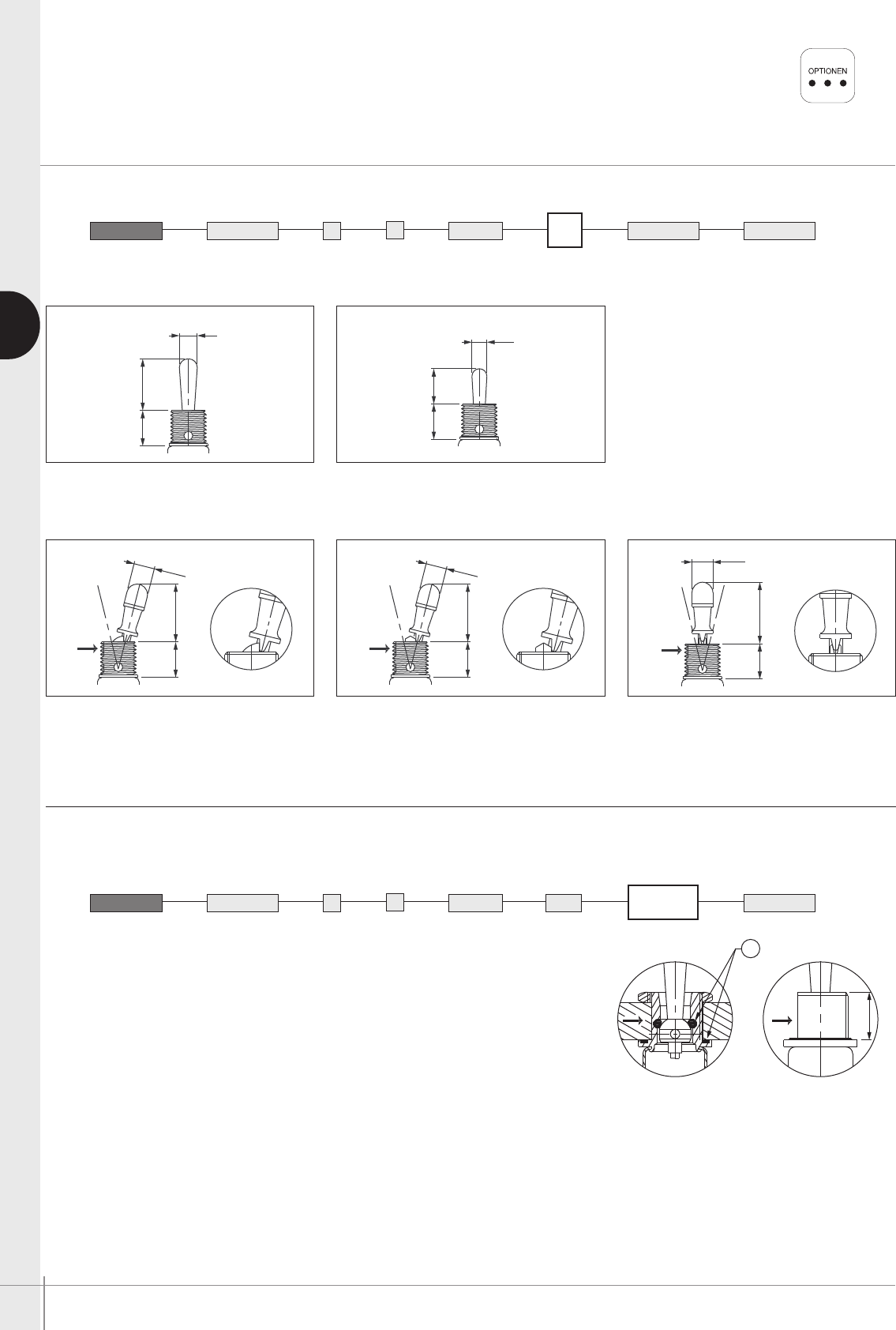 OPTIONEN