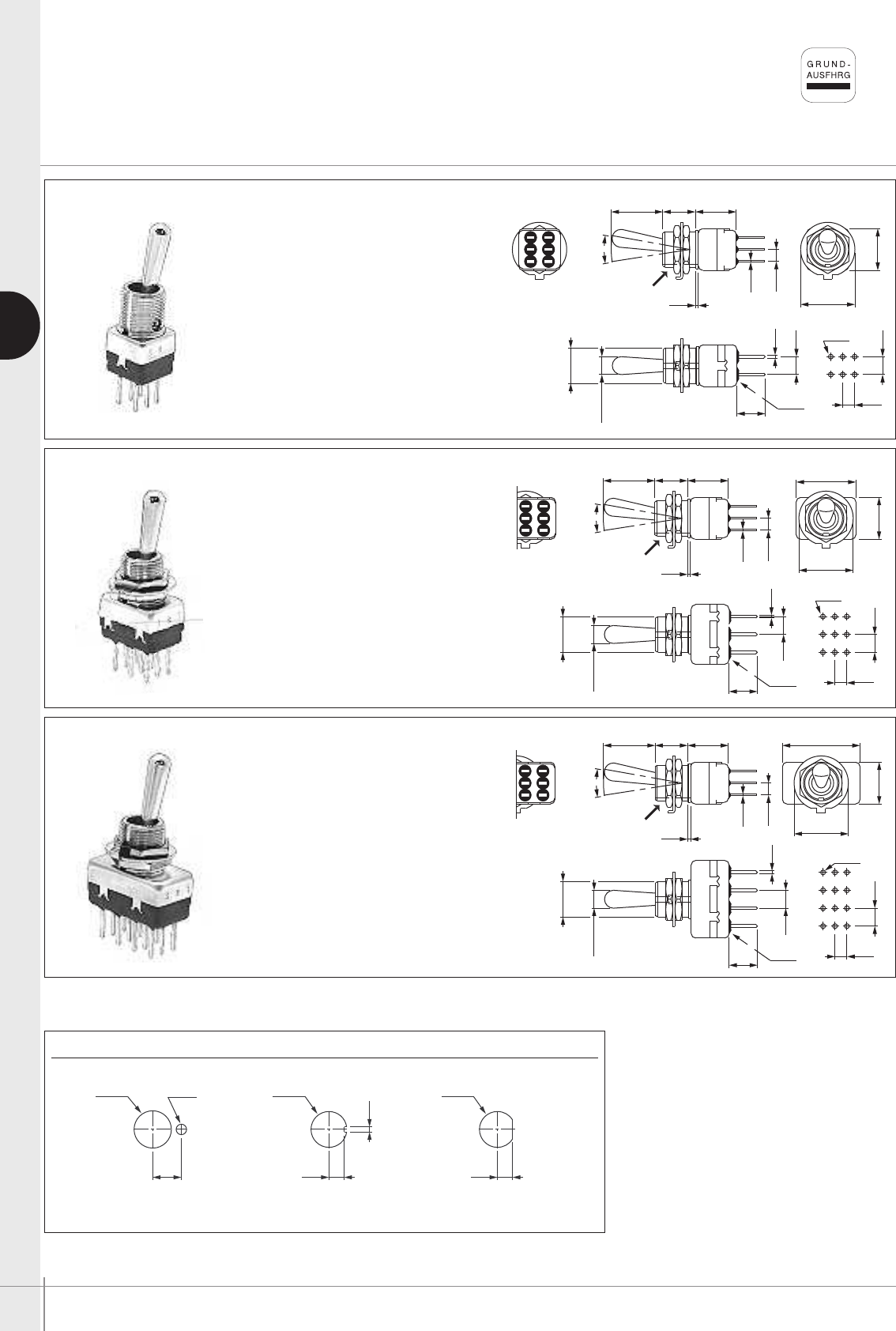 GRUND-
AUSFHRG