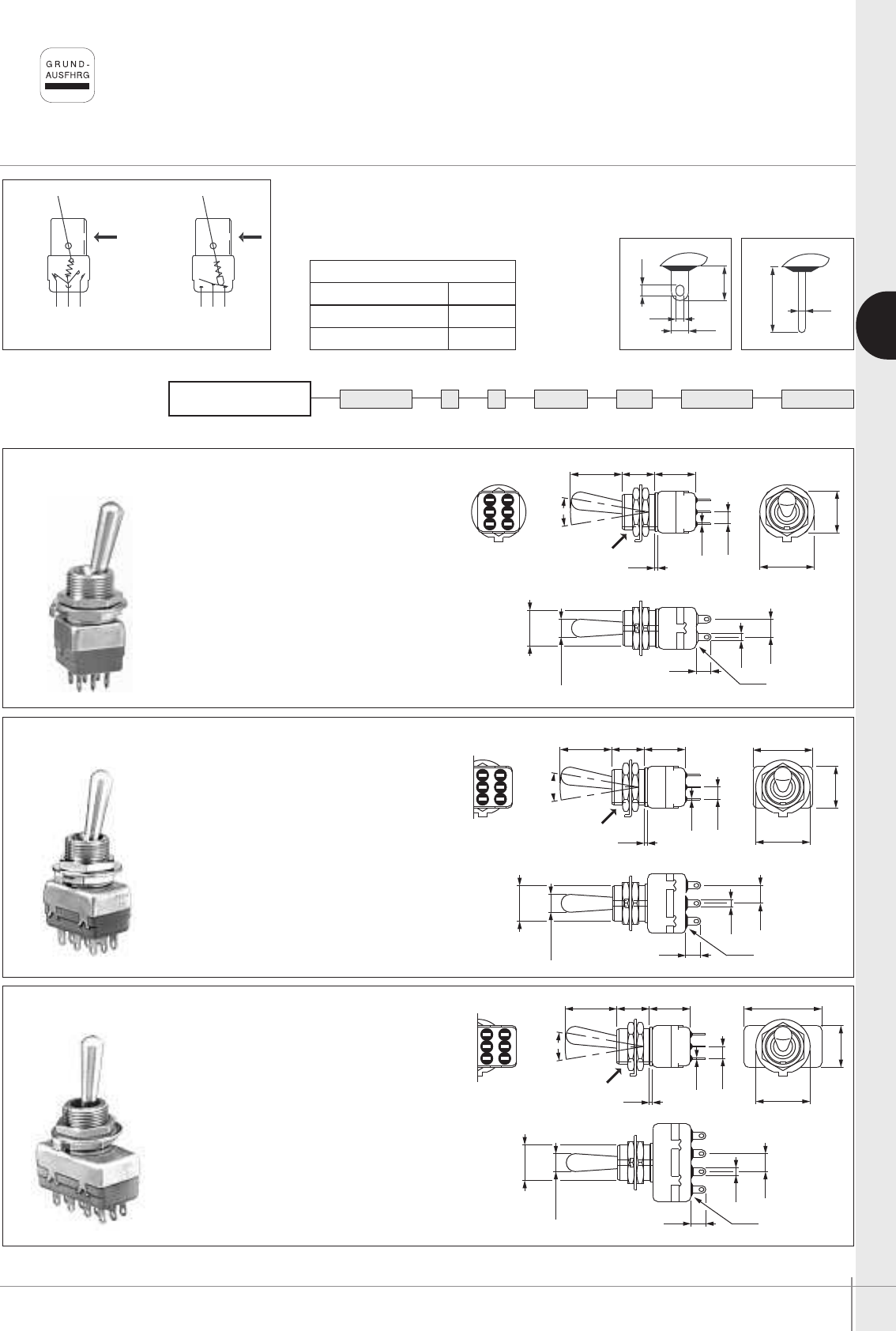 GRUND-
AUSFHRG