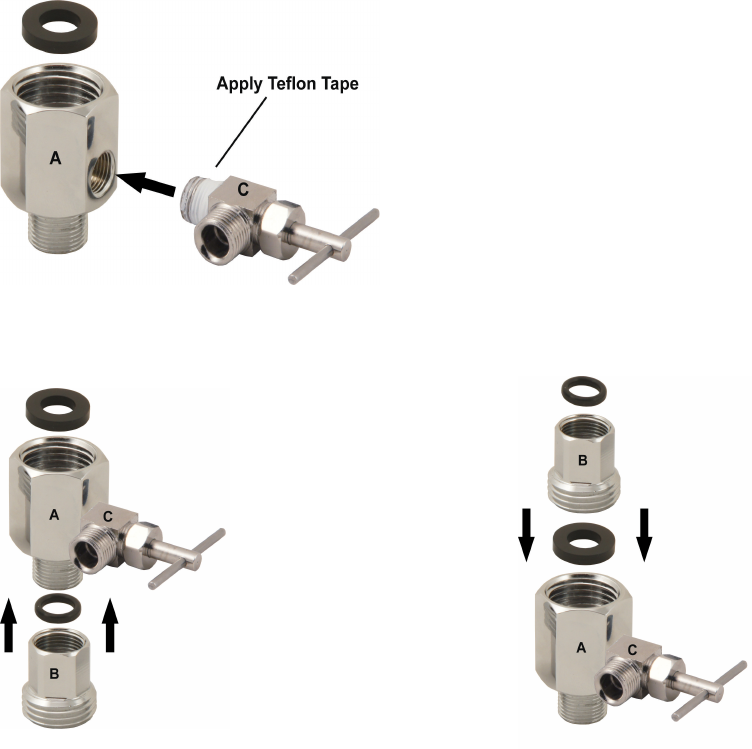 Apply Teflon Tape
A
C

A
C
B

B
A
C