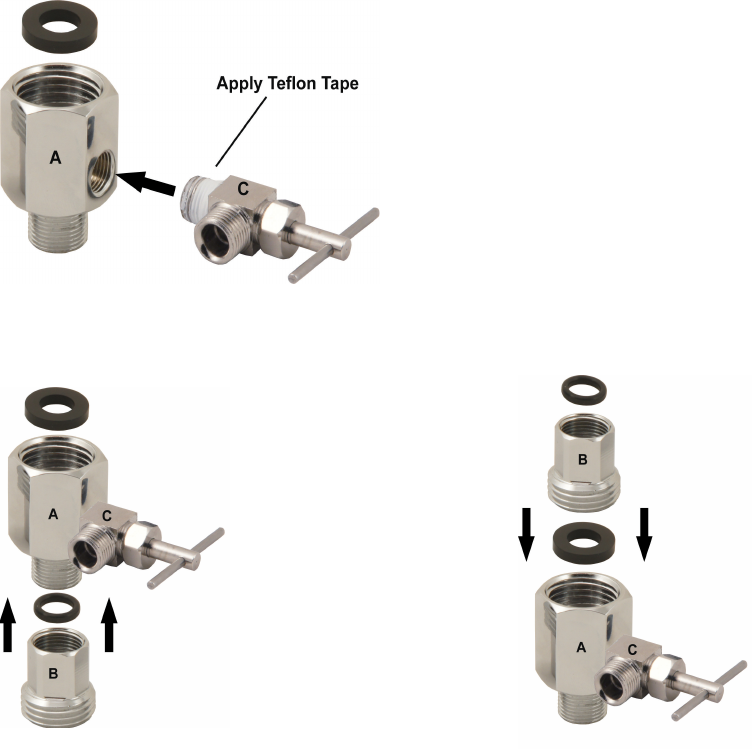 Apply Teflon Tape

A

C

A

C

B

B

A

C