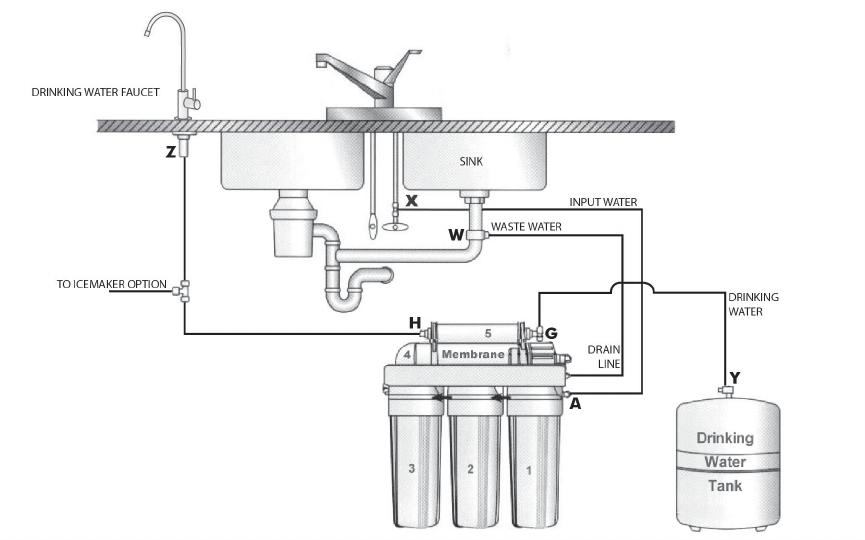 DRINKING WATER FAUCET

Z

SINK

X

INPUT WATER

W

WASTE WATER

TO ICEMAKER OPTION

DRINKING WATER

H

5

G

4

Membrane

DRAIN LINE

A

Y

3

2

1

Drinking Water Tank