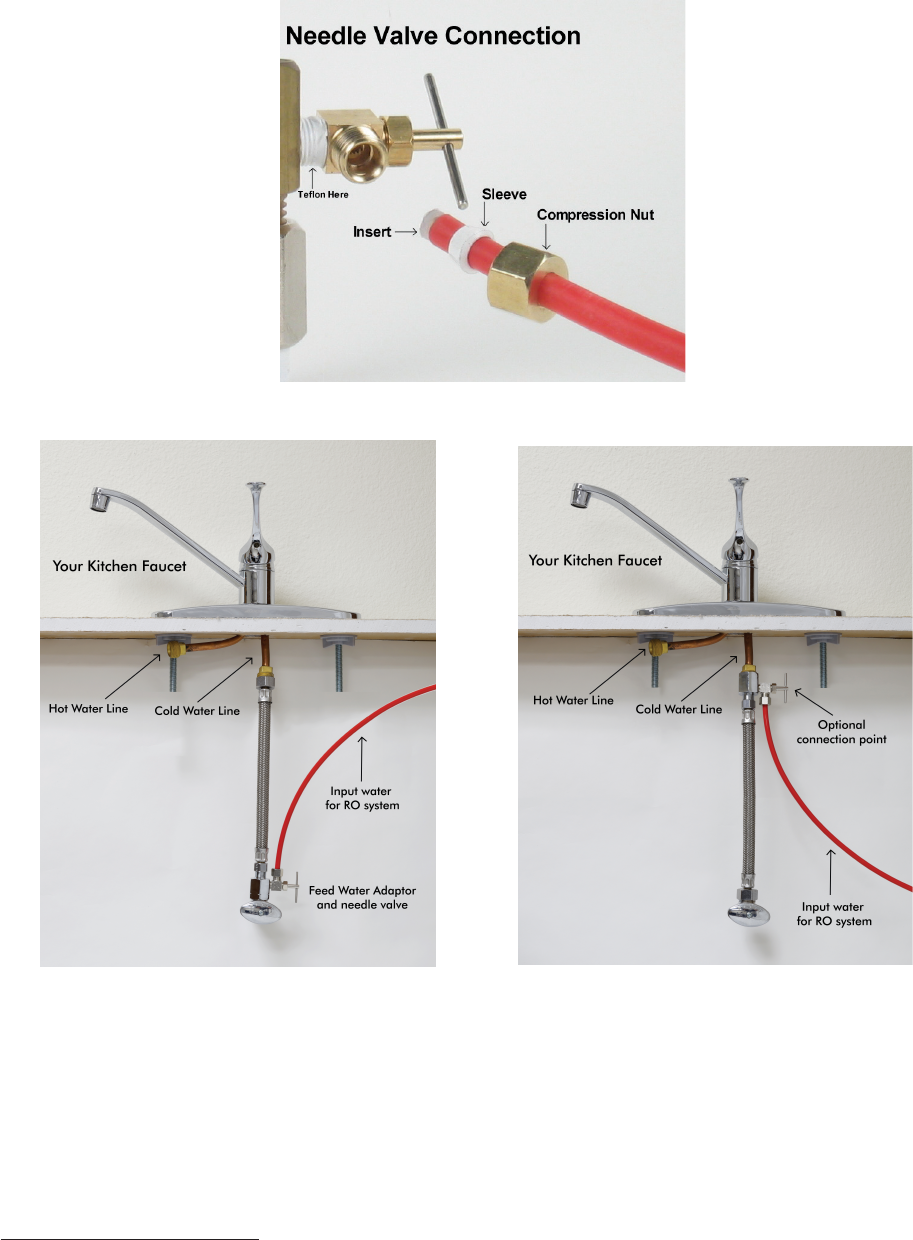 Needle Valve Connection

Teflon Here

Sleeve

Insert

Compression Nut

Your Kitchen Faucet

Hot Water Line

Cold Water Line

Input water for RO system

Feed Water Adaptor and needle valve

Your Kitchen Faucet

Hot Water Line

Cold Water Line

Optional connection point

Input water for RO system