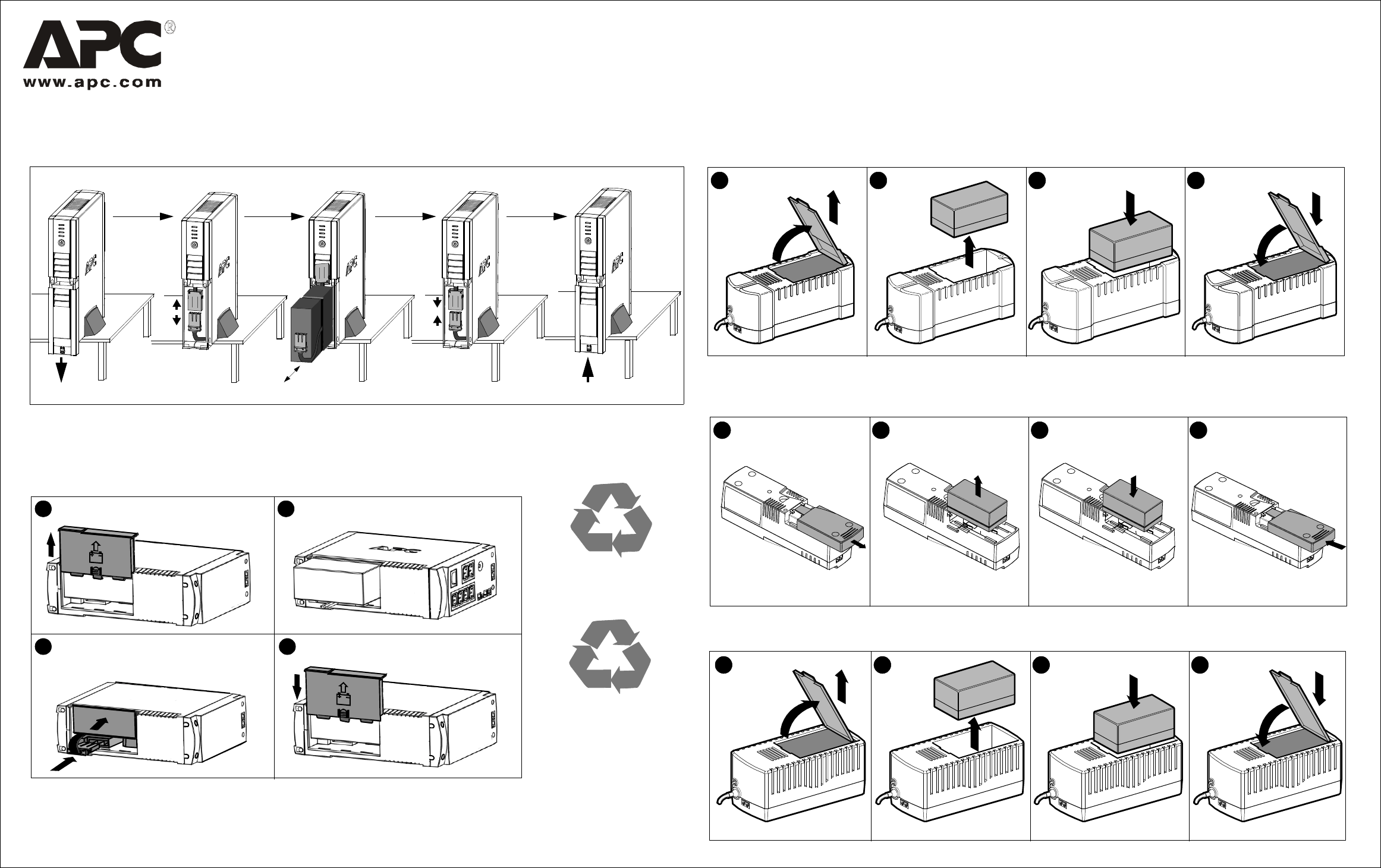 APC®
www.apc.com