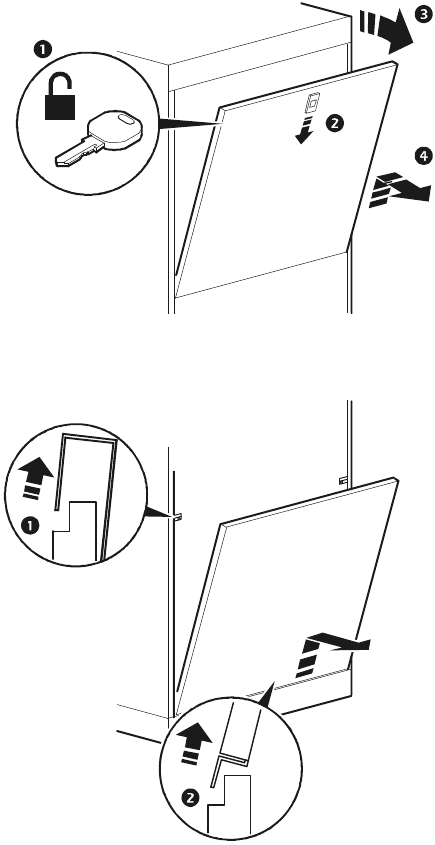 1
2
3
4

1
2