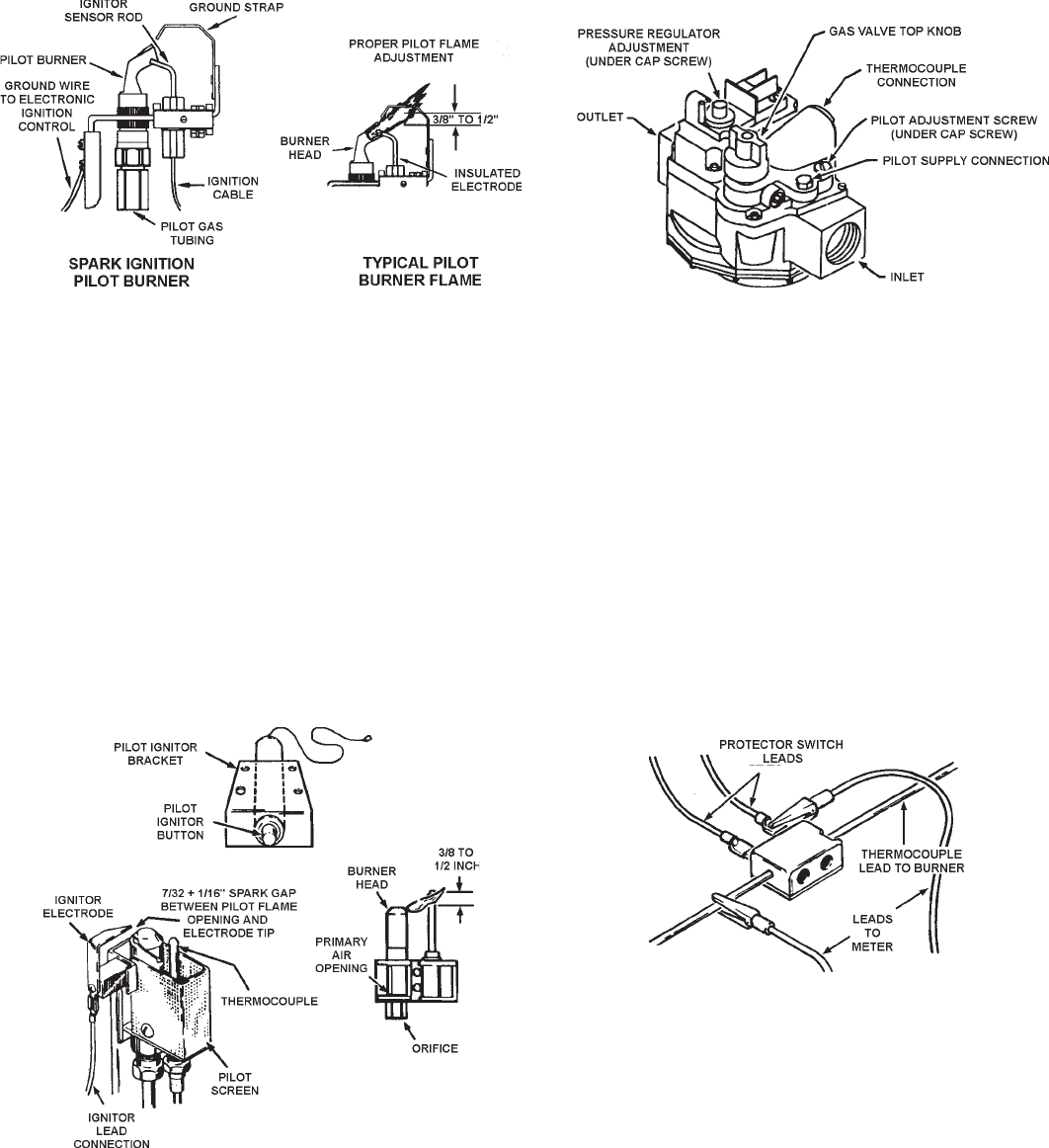 IGNITOR SENSOR ROD
GROUND STRAP
PILOT BURNER
GROUND WIRE TO ELECTRONIC IGNITION CONTROL
IGNITION CABLE
PILOT GAS TUBING
SPARK IGNITION PILOT BURNER

PROPER PILOT FLAME ADJUSTMENT
3/8" TO 1/2"
BURNER HEAD
INSULATED ELECTRODE
TYPICAL PILOT BURNER FLAME

PRESSURE REGULATOR ADJUSTMENT (UNDER CAP SCREW)
GAS VALVE TOP KNOB
THERMOCOUPLE CONNECTION
OUTLET
PILOT ADJUSTMENT SCREW (UNDER CAP SCREW)
PILOT SUPPLY CONNECTION
INLET

PILOT IGNITOR BRACKET
PILOT IGNITOR BUTTON
IGNITOR ELECTRODE
7/32 + 1/16" SPARK GAP BETWEEN PILOT FLAME OPENING AND ELECTRODE TIP
THERMOCOUPLE
PILOT SCREEN
IGNITOR LEAD CONNECTION
BURNER HEAD
3/8 TO 1/2 INCH
PRIMARY AIR OPENING
ORIFICE

PROTECTOR SWITCH LEADS
THERMOCOUPLE LEAD TO BURNER
LEADS TO METER