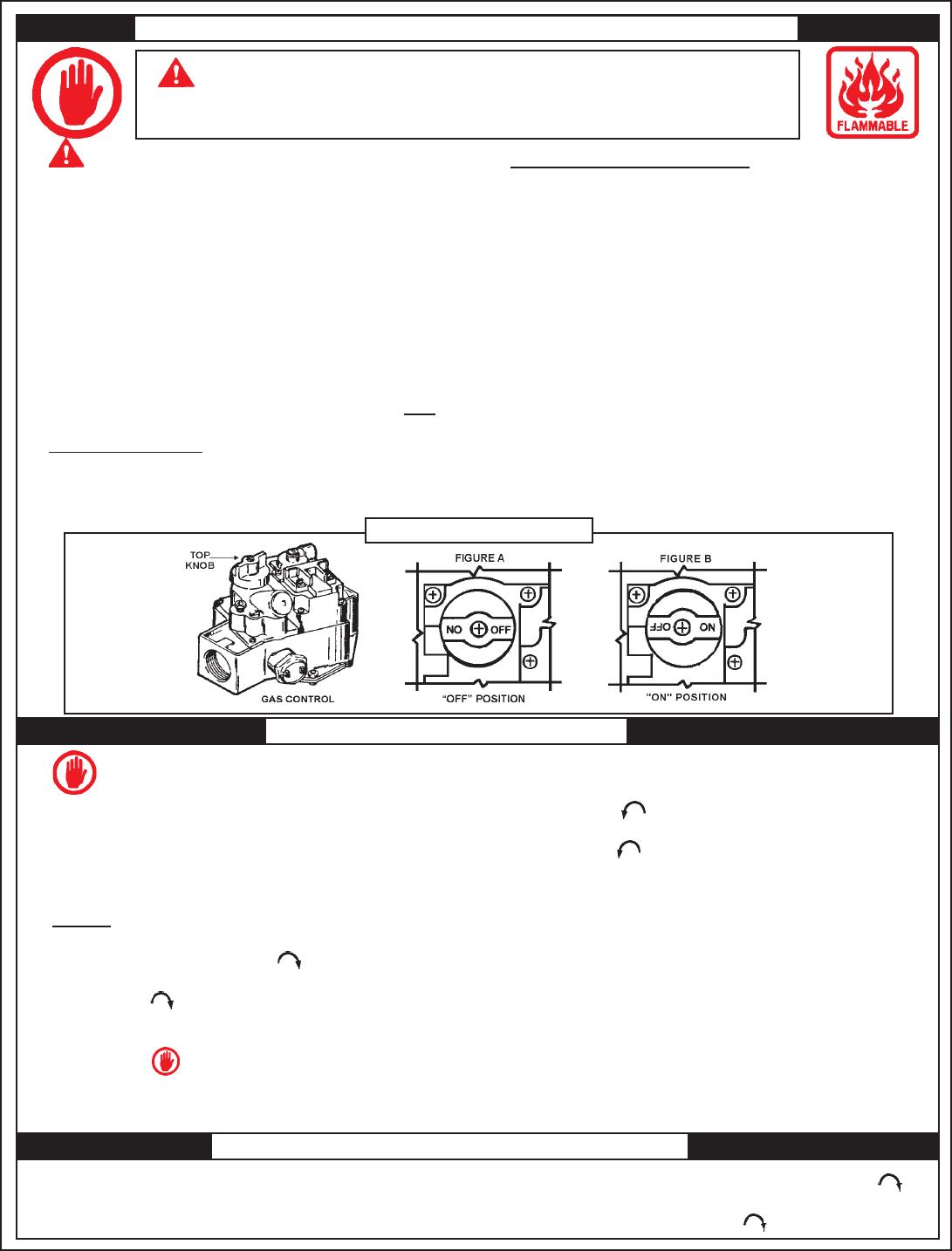 FLAMMABLE

TOP KNOB

GAS CONTROL

FIGURE A

NO OFF

"OFF" POSITION

FIGURE B

OFF ON

"ON" POSITION