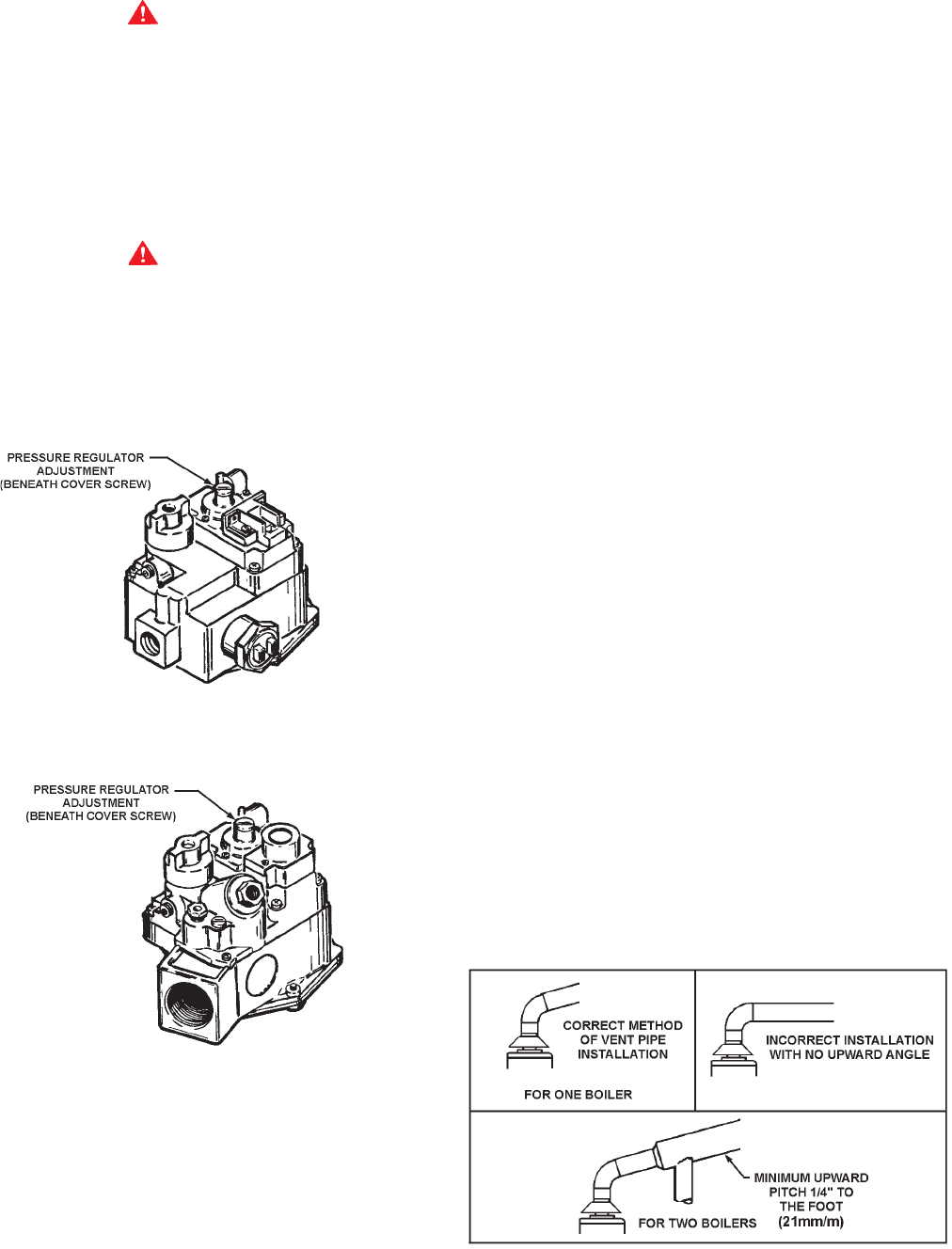 PRESSURE REGULATOR ADJUSTMENT (BENEATH COVER SCREW)

PRESSURE REGULATOR ADJUSTMENT (BENEATH COVER SCREW)

CORRECT METHOD OF VENT PIPE INSTALLATION

FOR ONE BOILER

INCORRECT INSTALLATION WITH NO UPWARD ANGLE

MINIMUM UPWARD PITCH 1/4" TO THE FOOT (21mm/m)

FOR TWO BOILERS