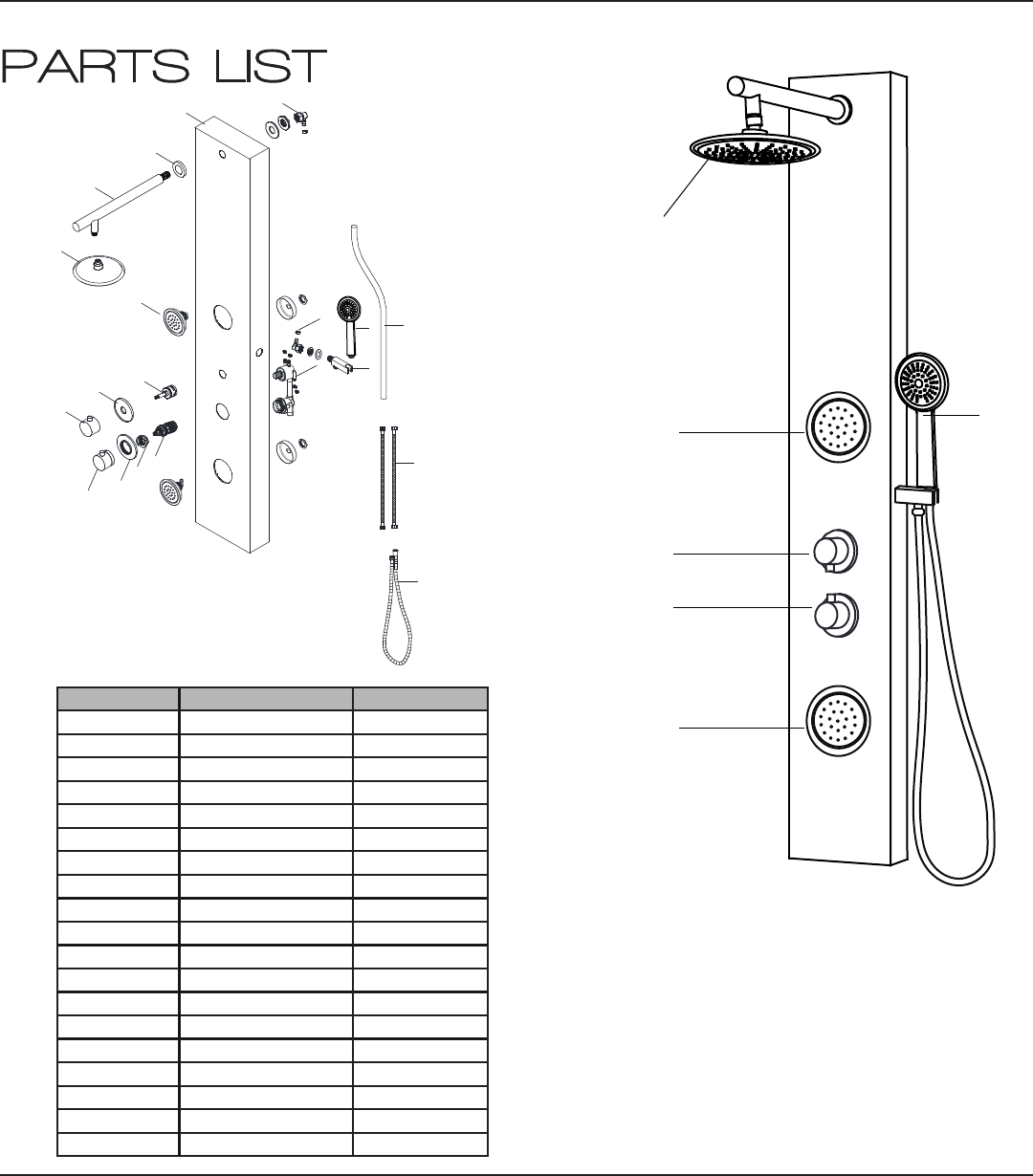 PARTS LIST