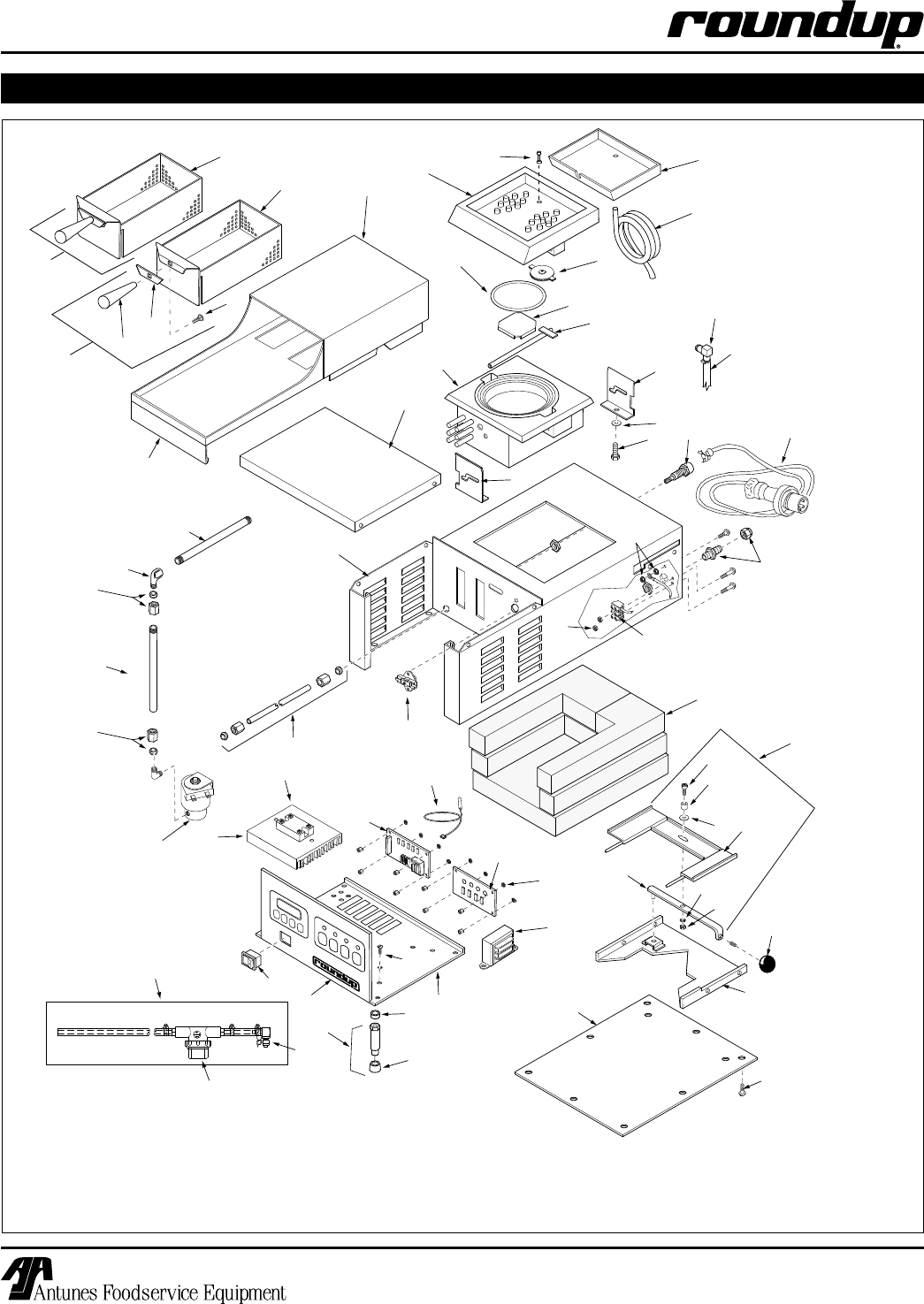 roundup®

roundup

Antunes Foodservice Equipment