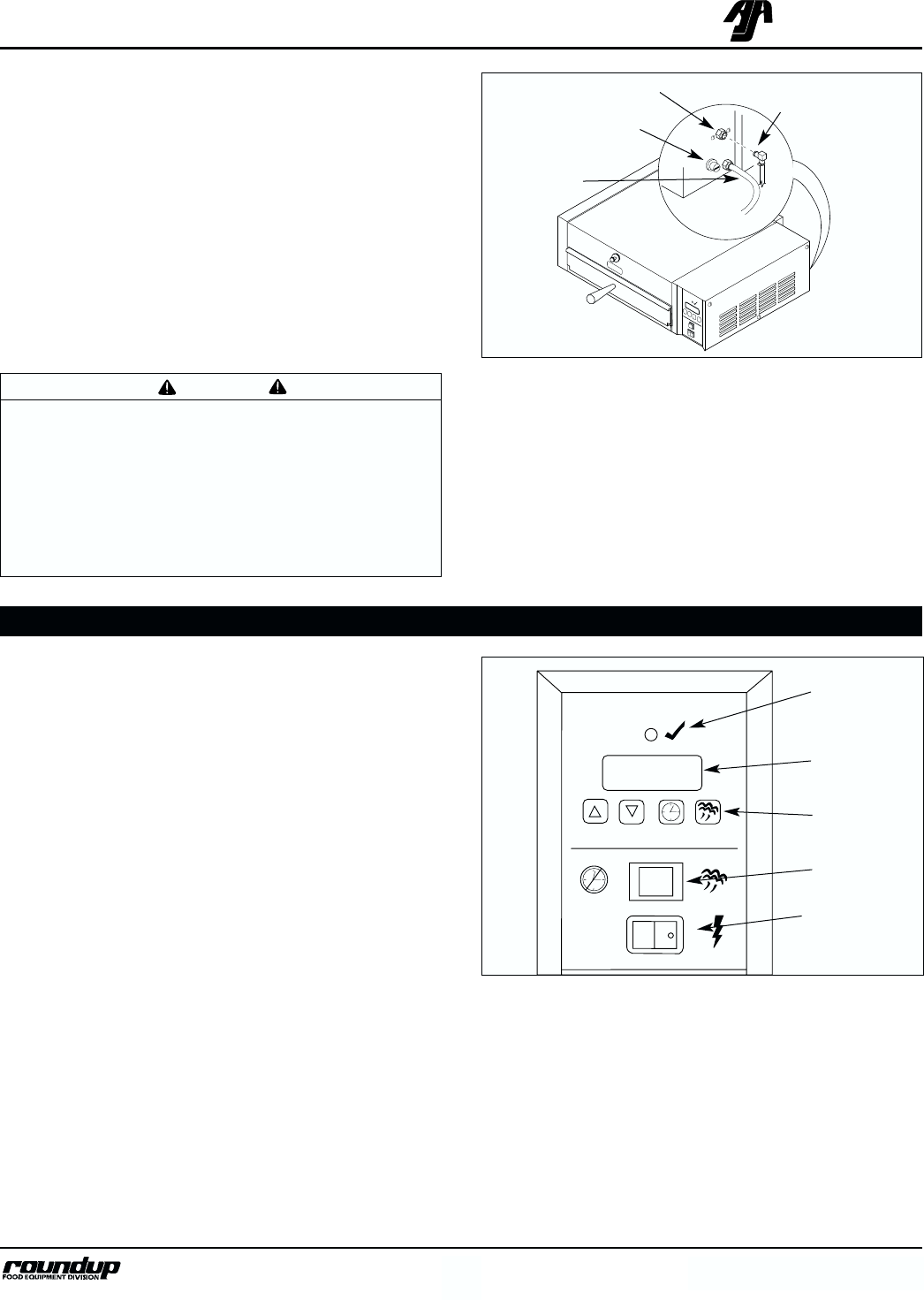 roundup
FOOD EQUIPMENT DIVISION