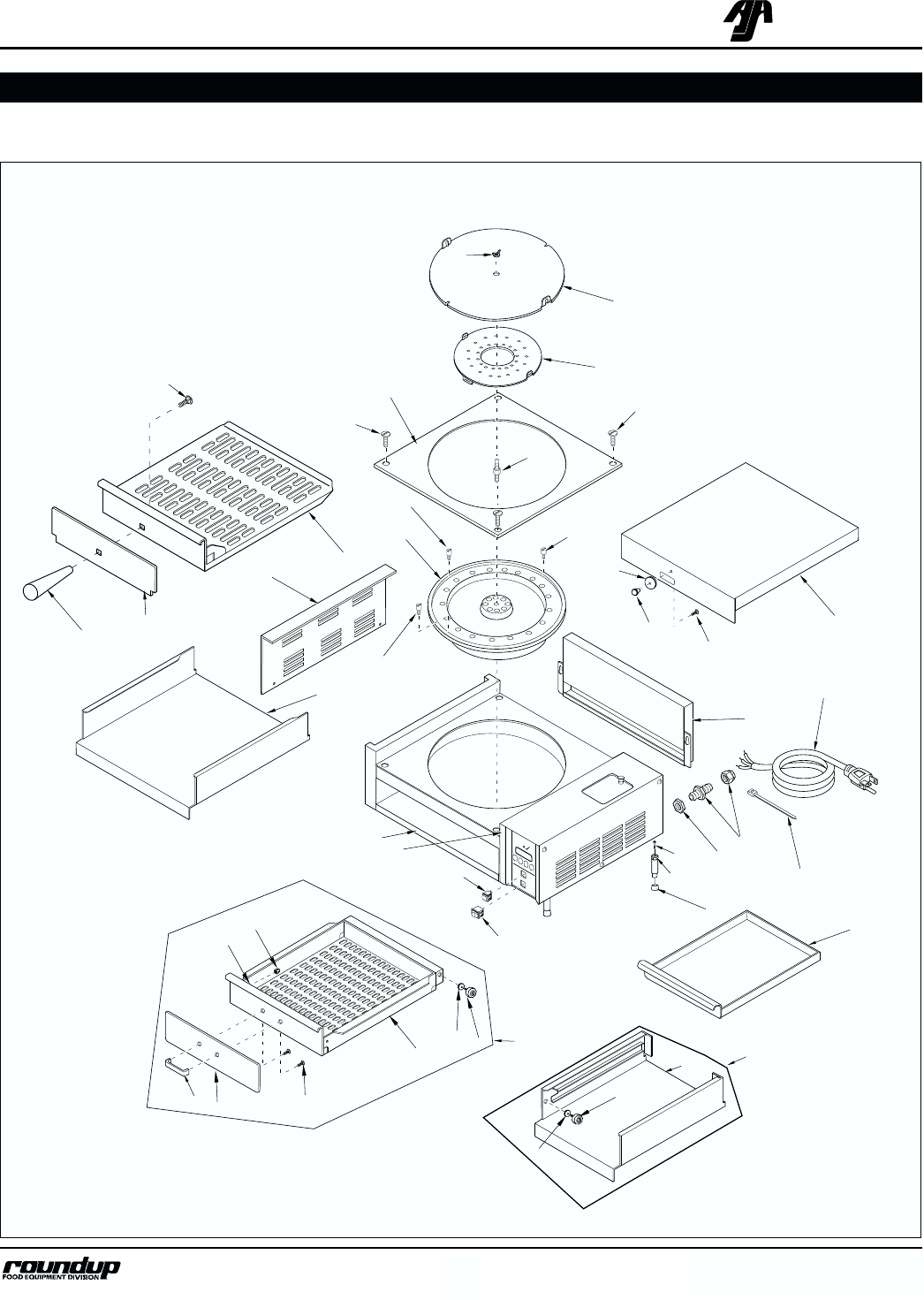 roundup
FOOD EQUIPMENT DIVISION